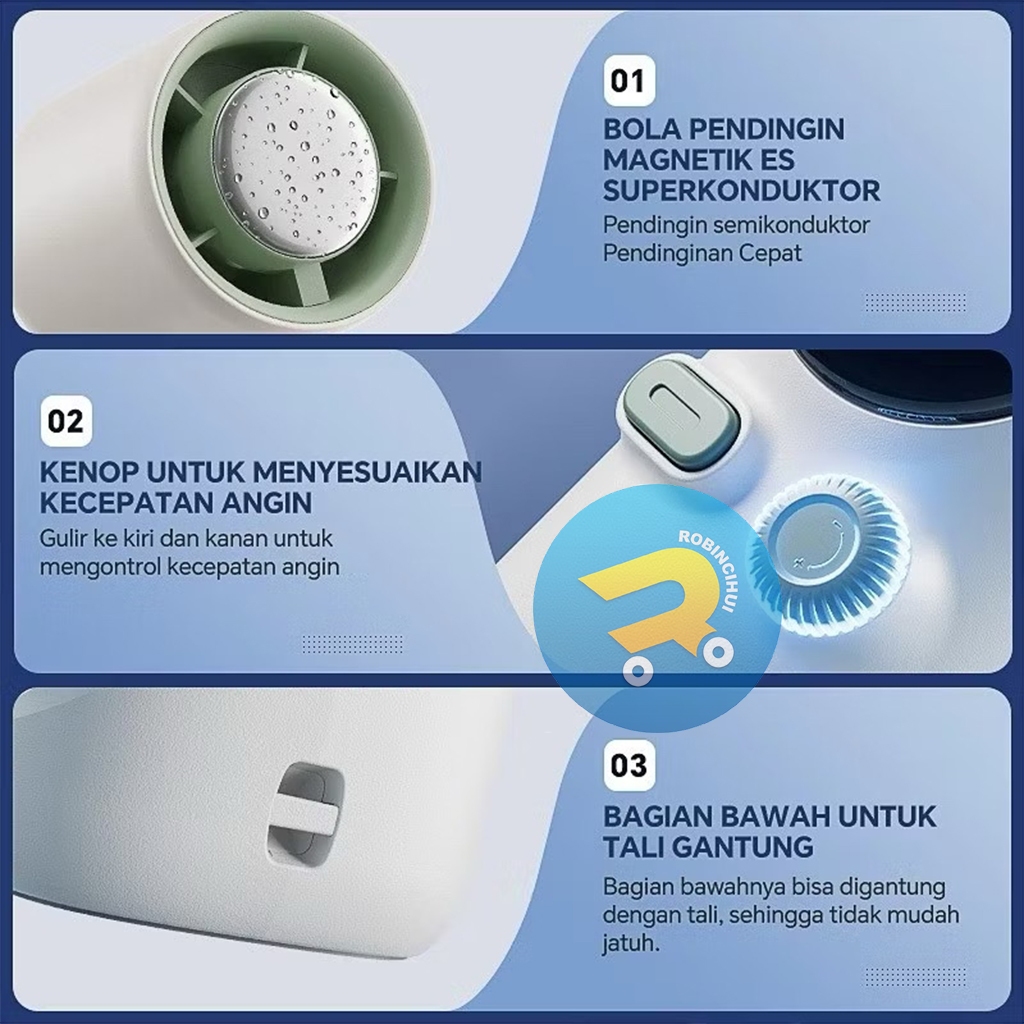 01

BOLA PENDINGIN MAGNETIK ES SUPERKONDUKTOR

Pendingin semikonduktor
Pendinginan Cepat

02

KENOP UNTUK MENYESUAIKAN KECEPATAN ANGIN

Gulir ke kiri dan kanan untuk mengontrol kecepatan angin

ROBINCIHUI

03

BAGIAN BAWAH UNTUK TALI GANTUNG

Bagian bawahnya bisa digantung dengan tali, sehingga tidak mudah jatuh.