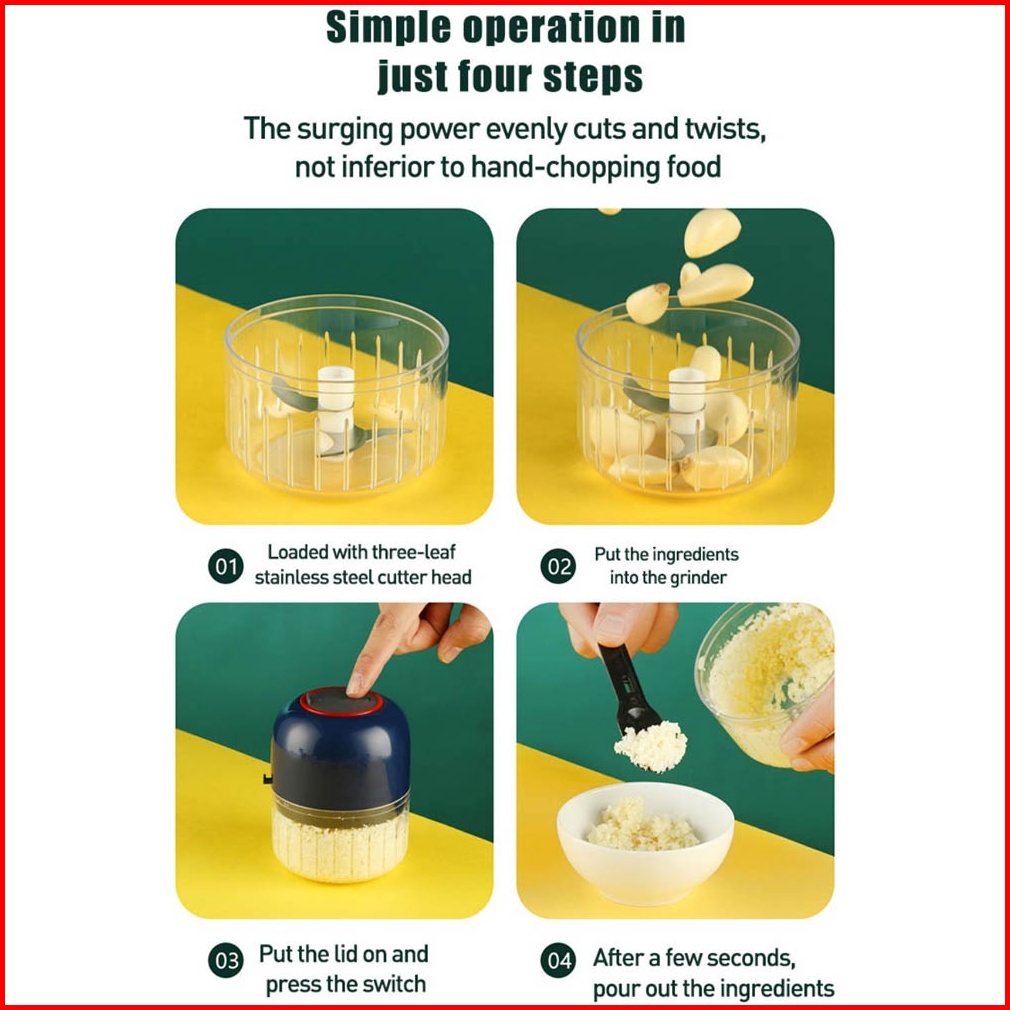 Simple operation in just four steps

The surging power evenly cuts and twists, not inferior to hand-chopping food

01 Loaded with three-leaf stainless steel cutter head

02 Put the ingredients into the grinder

03 Put the lid on and press the switch

04 After a few seconds, pour out the ingredients