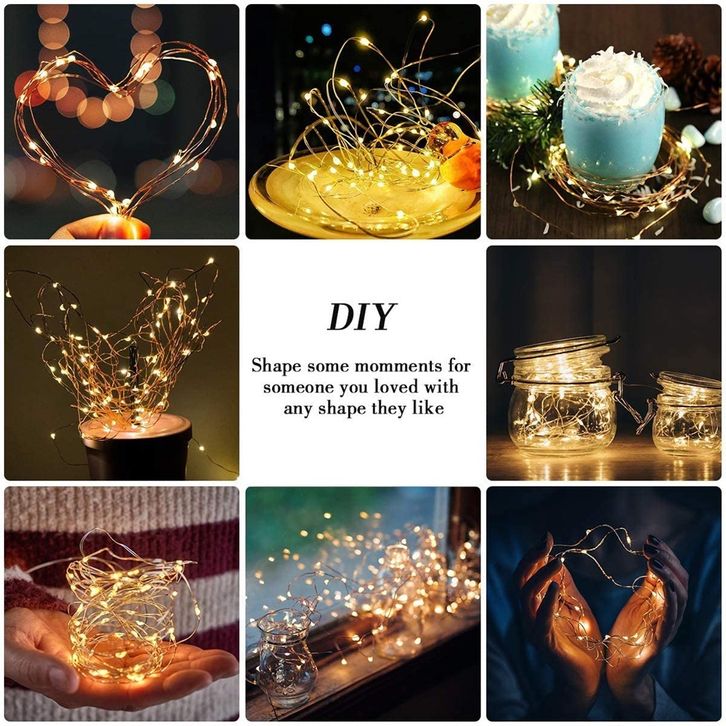 DIY

Shape some momments for someone you loved with any shape they like