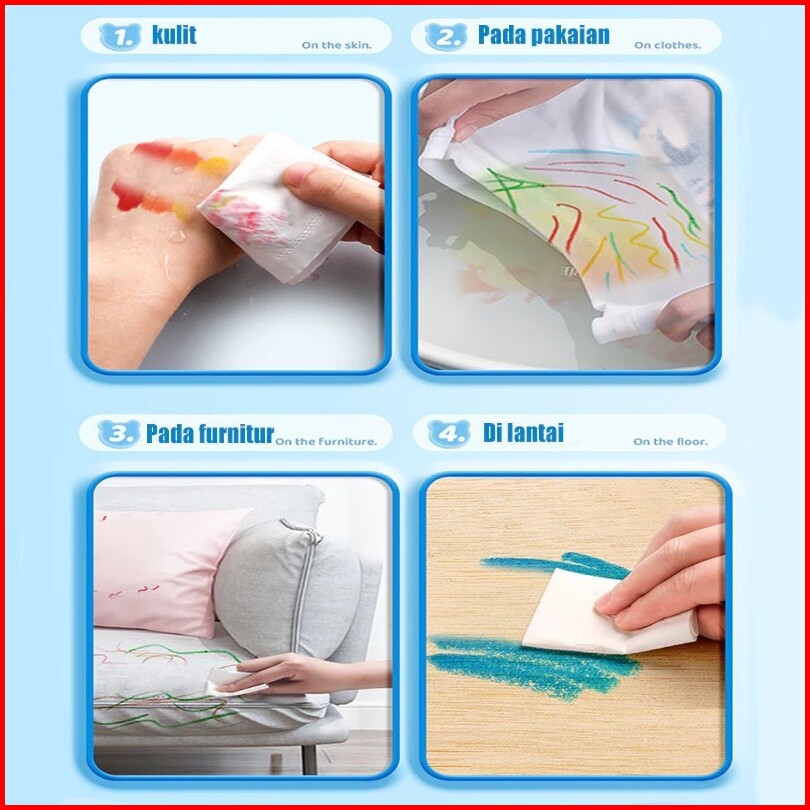 1. kulit On the skin.

2. Pada pakaian On clothes.

3. Pada furnitur On the furniture.

4. Di lantai On the floor.