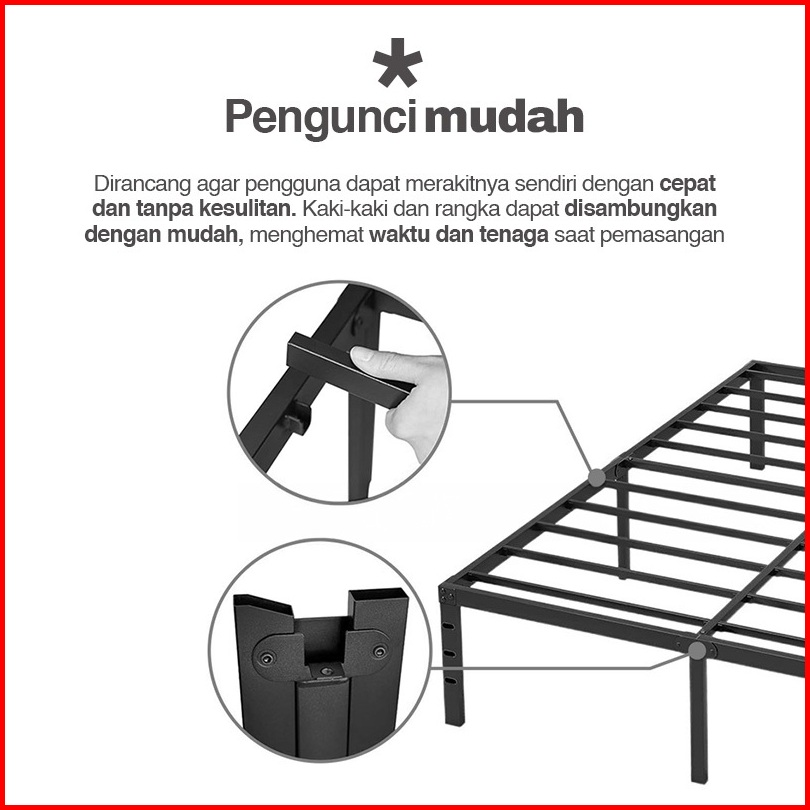 *
Pengunci mudah

Dirancang agar pengguna dapat merakitnya sendiri dengan cepat dan tanpa kesulitan. Kaki-kaki dan rangka dapat disambungkan dengan mudah, menghemat waktu dan tenaga saat pemasangan