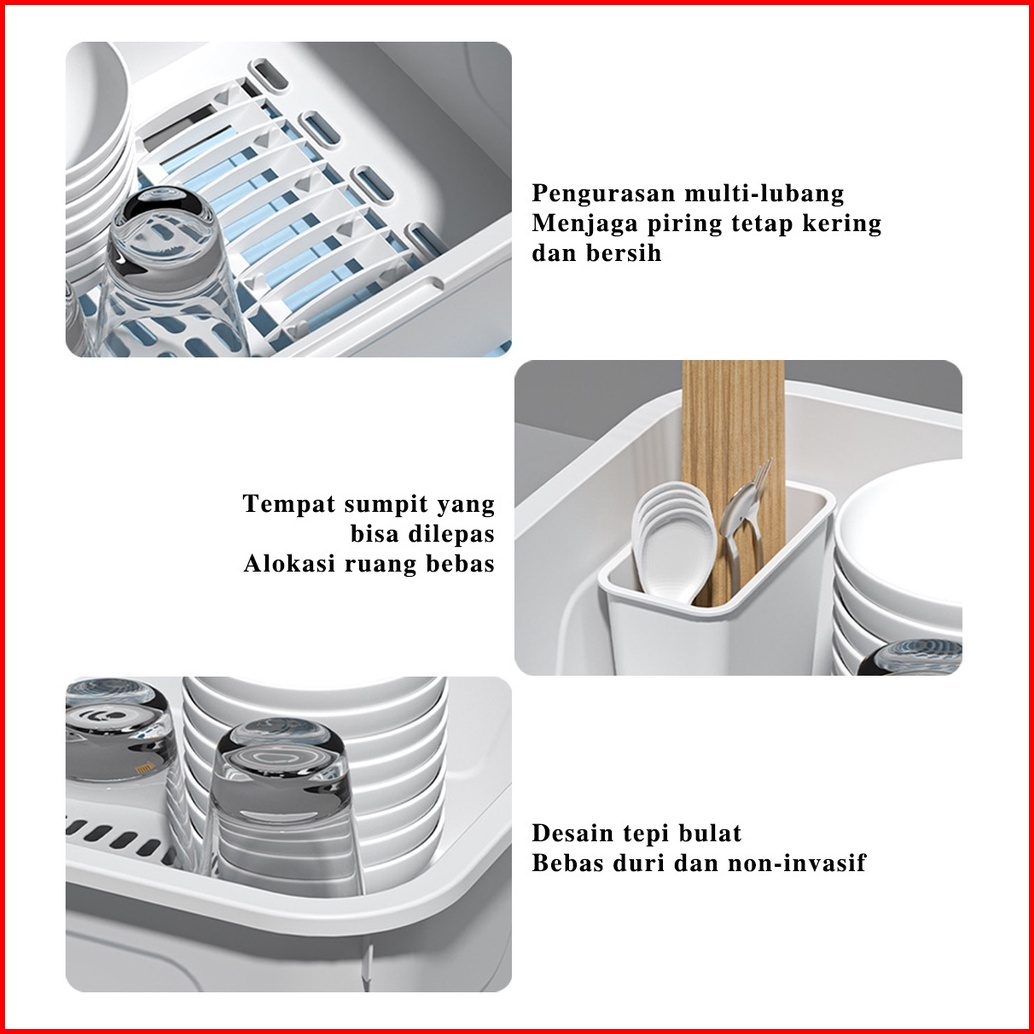 Pengurasan multi-lubang
Menjaga piring tetap kering
dan bersih

Tempat sumpit yang
bisa dilepas
Alokasi ruang bebas

Desain tepi bulat
Bebas duri dan non-invasif