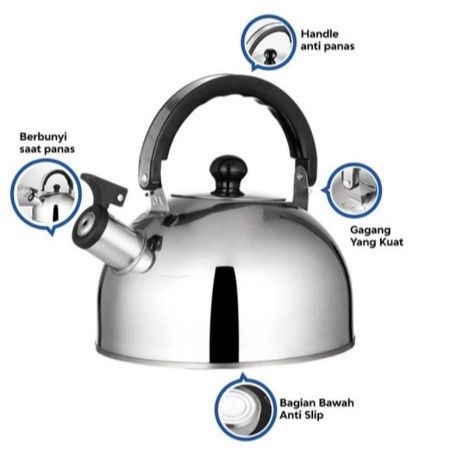 Handle
anti panas

Berbunyi
saat panas

Gagang
Yang Kuat

Bagian Bawah
Anti Slip