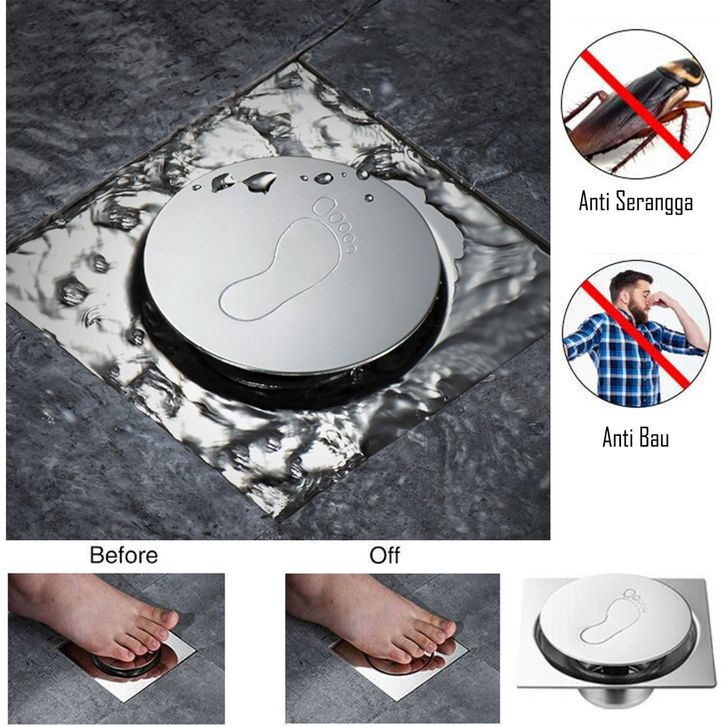 Anti Serangga

Anti Bau

Before

Off