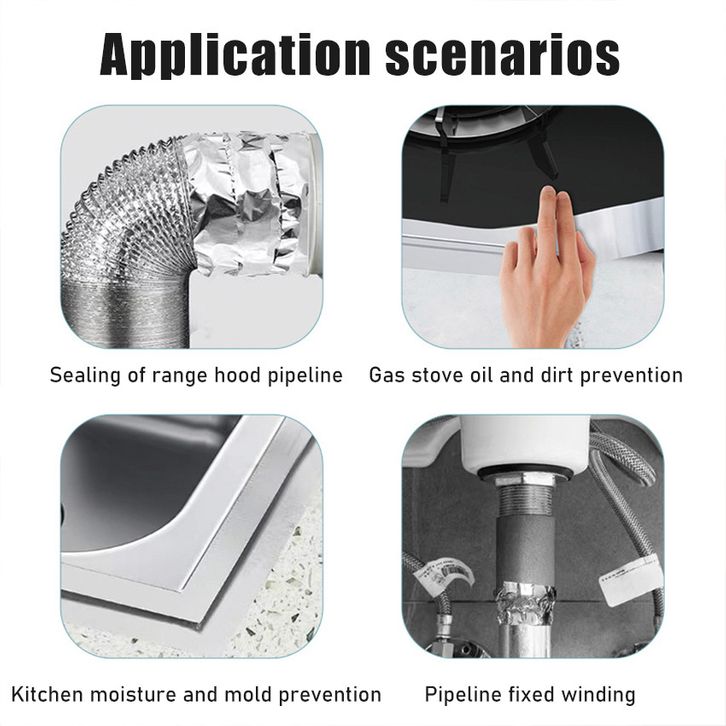 Application scenarios

Sealing of range hood pipeline

Gas stove oil and dirt prevention

Kitchen moisture and mold prevention

Pipeline fixed winding