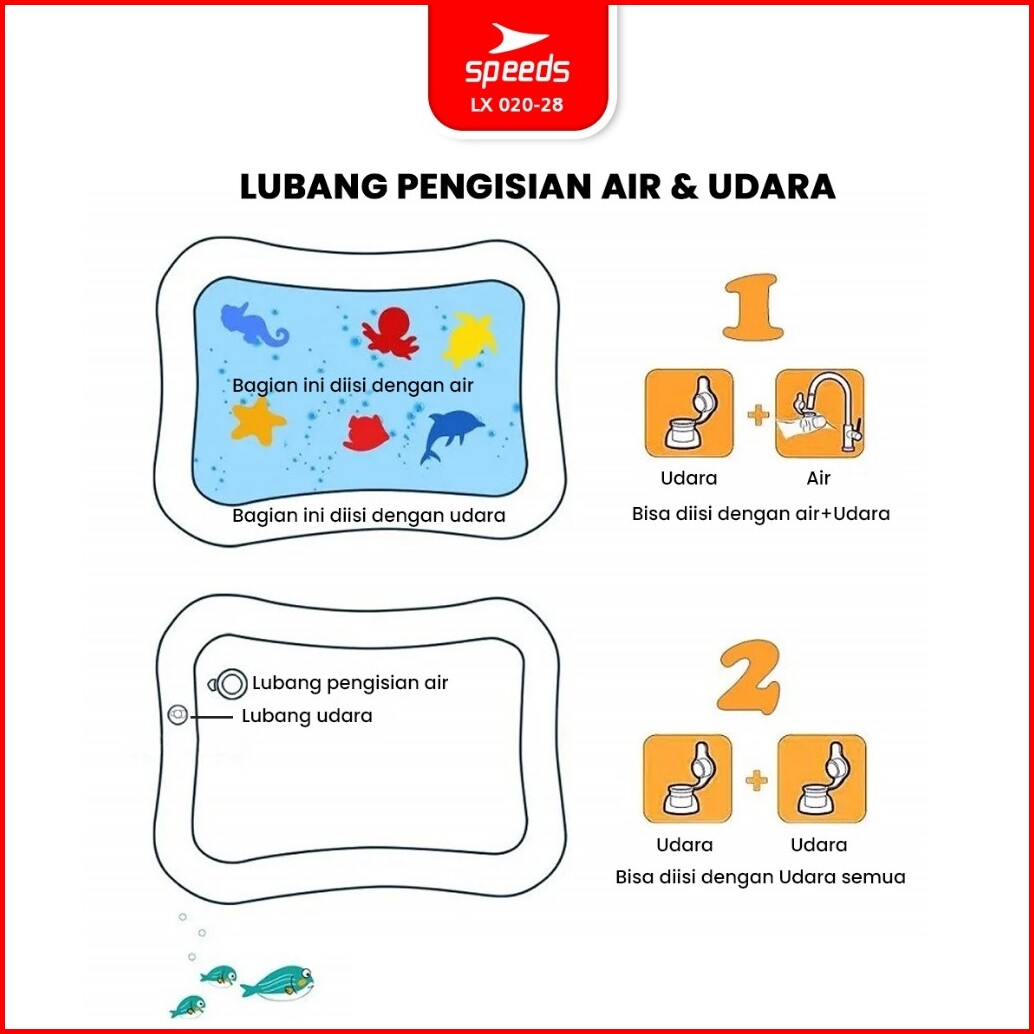 speeds
LX 020-28

LUBANG PENGISIAN AIR & UDARA

Bagian ini diisi dengan air

Bagian ini diisi dengan udara

1

Udara

Air

Bisa diisi dengan air+Udara

Lubang pengisian air

Lubang udara

2

Udara

Udara

Bisa diisi dengan Udara semua