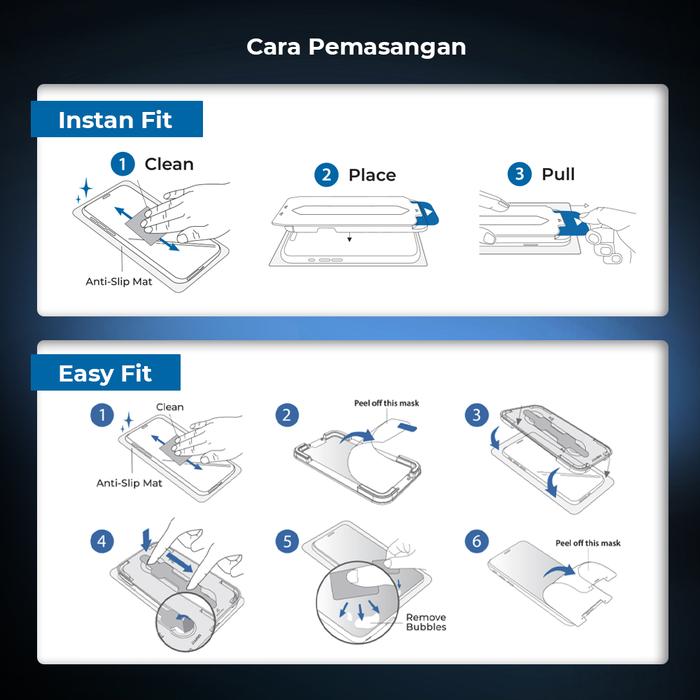 Cara Pemasangan

Instan Fit

1 Clean

Anti-Slip Mat

2 Place

3 Pull

Easy Fit

1 Clean

Anti-Slip Mat

2 Peel off this mask

3

4

5 Remove Bubbles

6 Peel off this mask