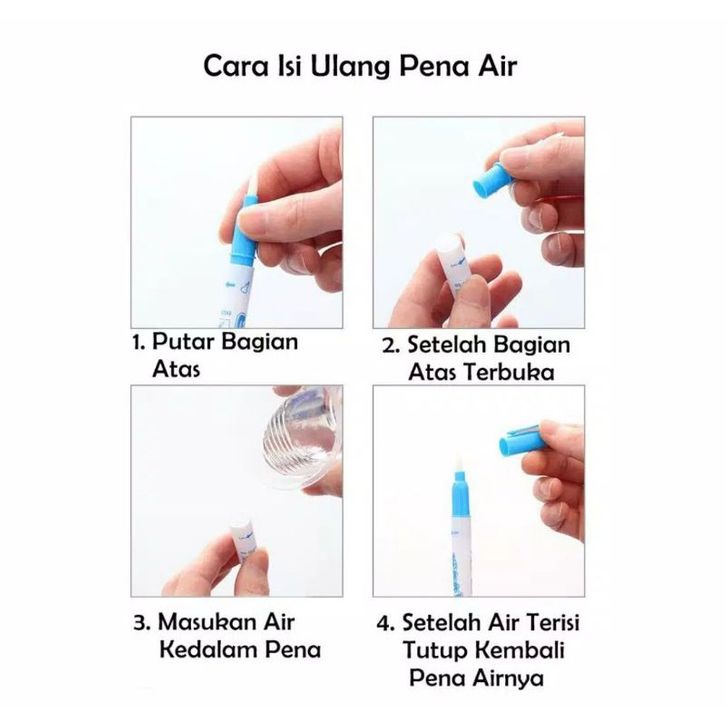 Cara Isi Ulang Pena Air

1. Putar Bagian Atas

2. Setelah Bagian Atas Terbuka

3. Masukan Air Kedalam Pena

4. Setelah Air Terisi Tutup Kembali Pena Airnya