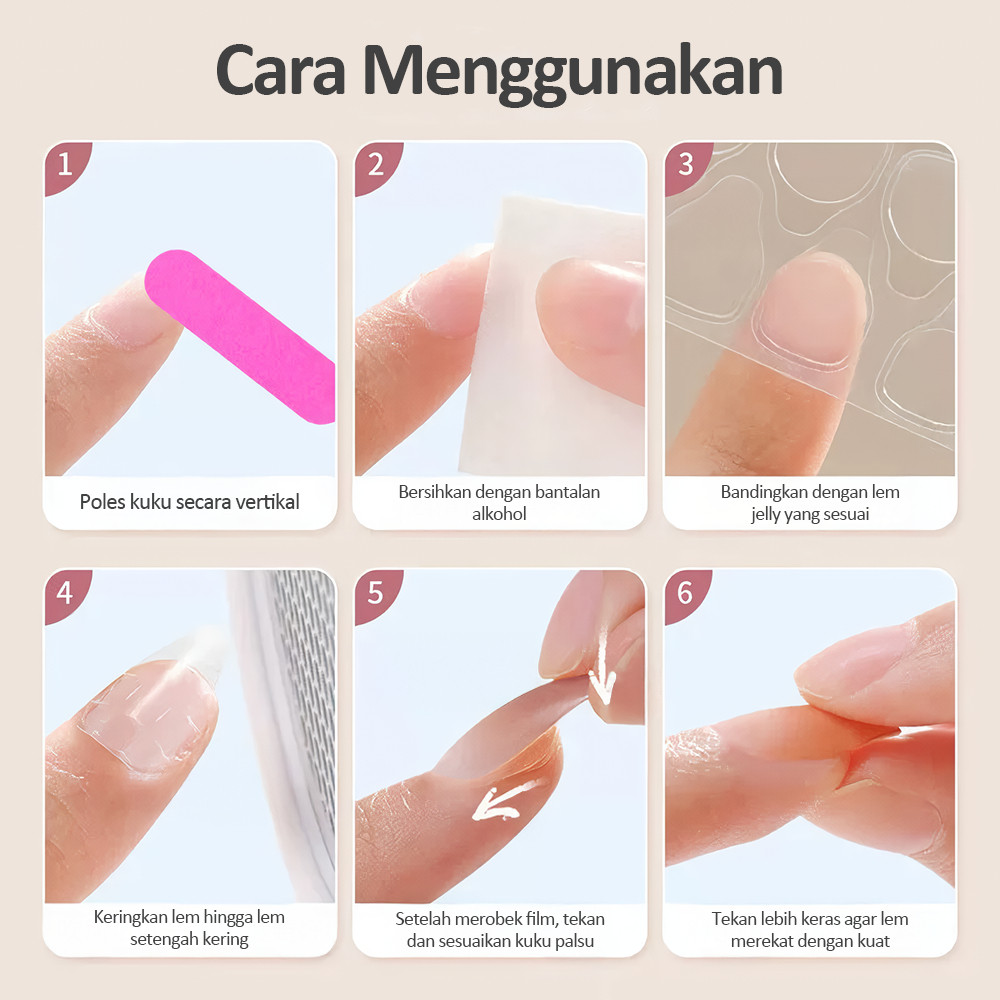 Cara Menggunakan

1

Poles kuku secara vertikal

2

Bersihkan dengan bantalan alkohol

3

Bandingkan dengan lem jelly yang sesuai

4

Keringkan lem hingga lem setengah kering

5

Setelah merobek film, tekan dan sesuaikan kuku palsu

6

Tekan lebih keras agar lem merekat dengan kuat