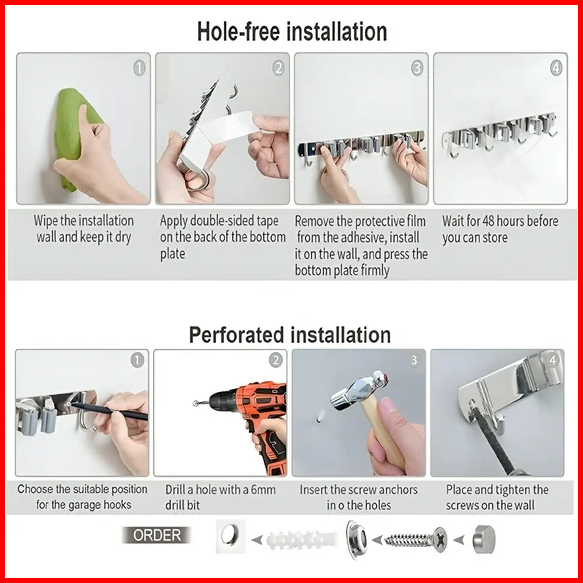 Hole-free installation

1

2

3

4

Wipe the installation wall and keep it dry

Apply double-sided tape on the back of the bottom plate

Remove the protective film from the adhesive, install it on the wall, and press the bottom plate firmly

Wait for 48 hours before you can store

Perforated installation

1

2

3

4

Choose the suitable position for the garage hooks

Drill a hole with a 6mm drill bit

Insert the screw anchors in o the holes

Place and tighten the screws on the wall

ORDER