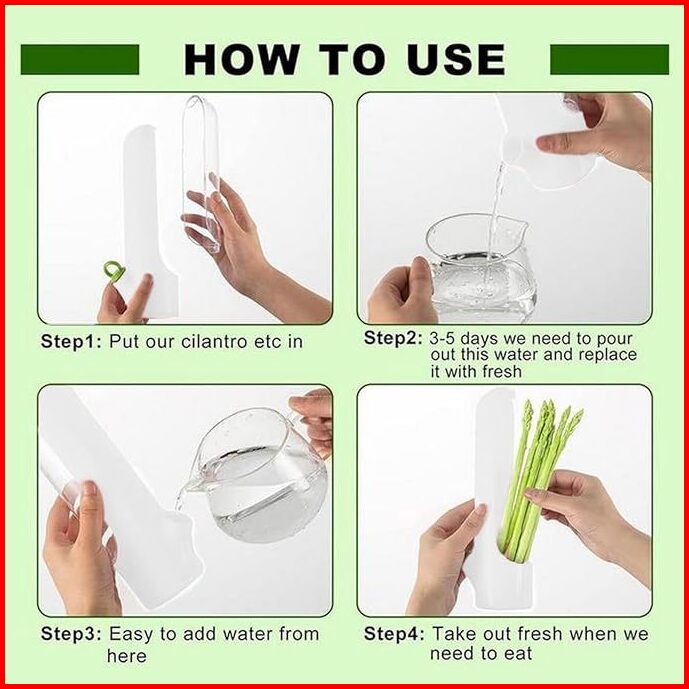 HOW TO USE

Step1: Put our cilantro etc in

Step2: 3-5 days we need to pour out this water and replace it with fresh

Step3: Easy to add water from here

Step4: Take out fresh when we need to eat