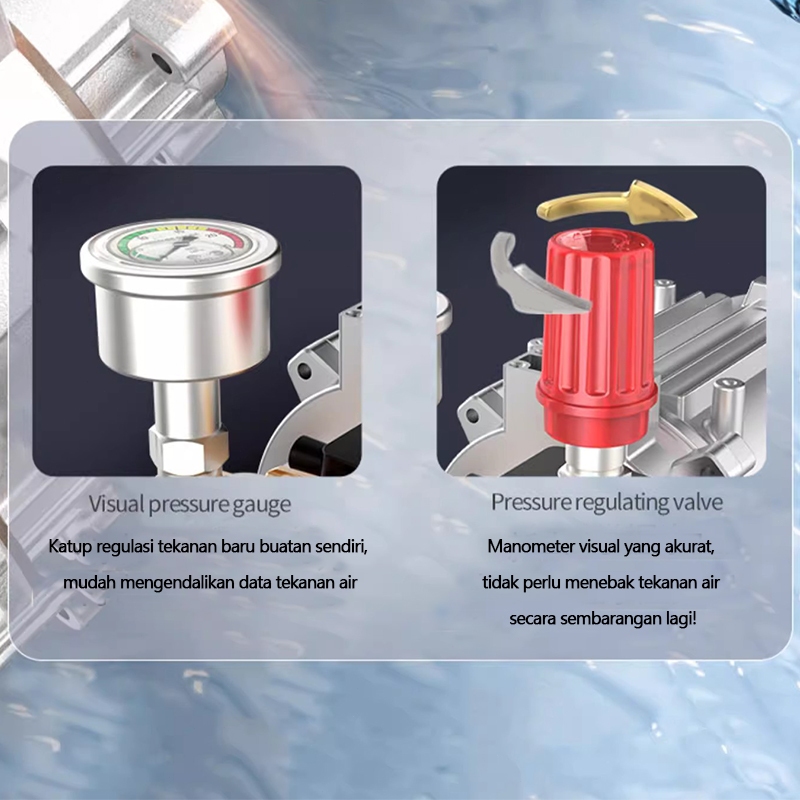 Visual pressure gauge

Katup regulasi tekanan baru buatan sendiri, mudah mengendalikan data tekanan air

Pressure regulating valve

Manometer visual yang akurat, tidak perlu menebak tekanan air secara sembarangan lagi!