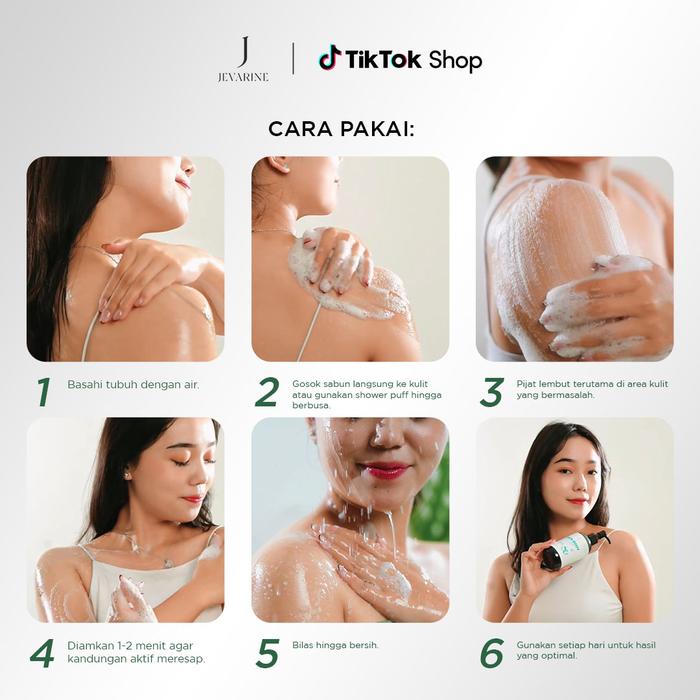 J
JEVARINE

TikTok Shop

CARA PAKAI:

1 Basahi tubuh dengan air.

2 Gosok sabun langsung ke kulit atau gunakan shower puff hingga berbusa.

3 Pijat lembut terutama di area kulit yang bermasalah.

4 Diamkan 1-2 menit agar kandungan aktif meresap.

5 Bilas hingga bersih.

6 Gunakan setiap hari untuk hasil yang optimal.