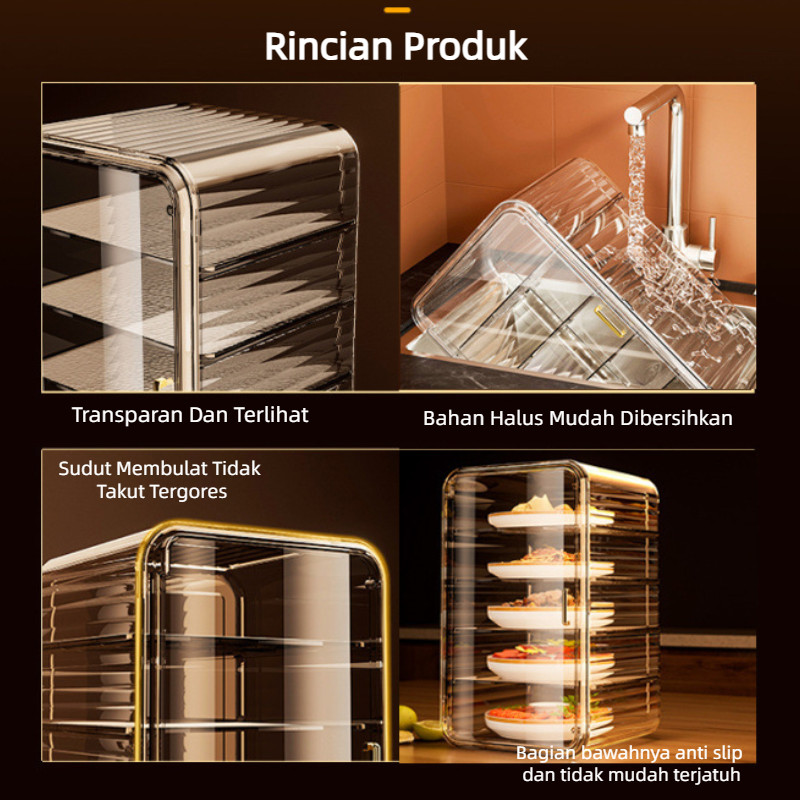 Rincian Produk

Transparan Dan Terlihat

Bahan Halus Mudah Dibersihkan

Sudut Membulat Tidak Takut Tergores

Bagian bawahnya anti slip dan tidak mudah terjatuh