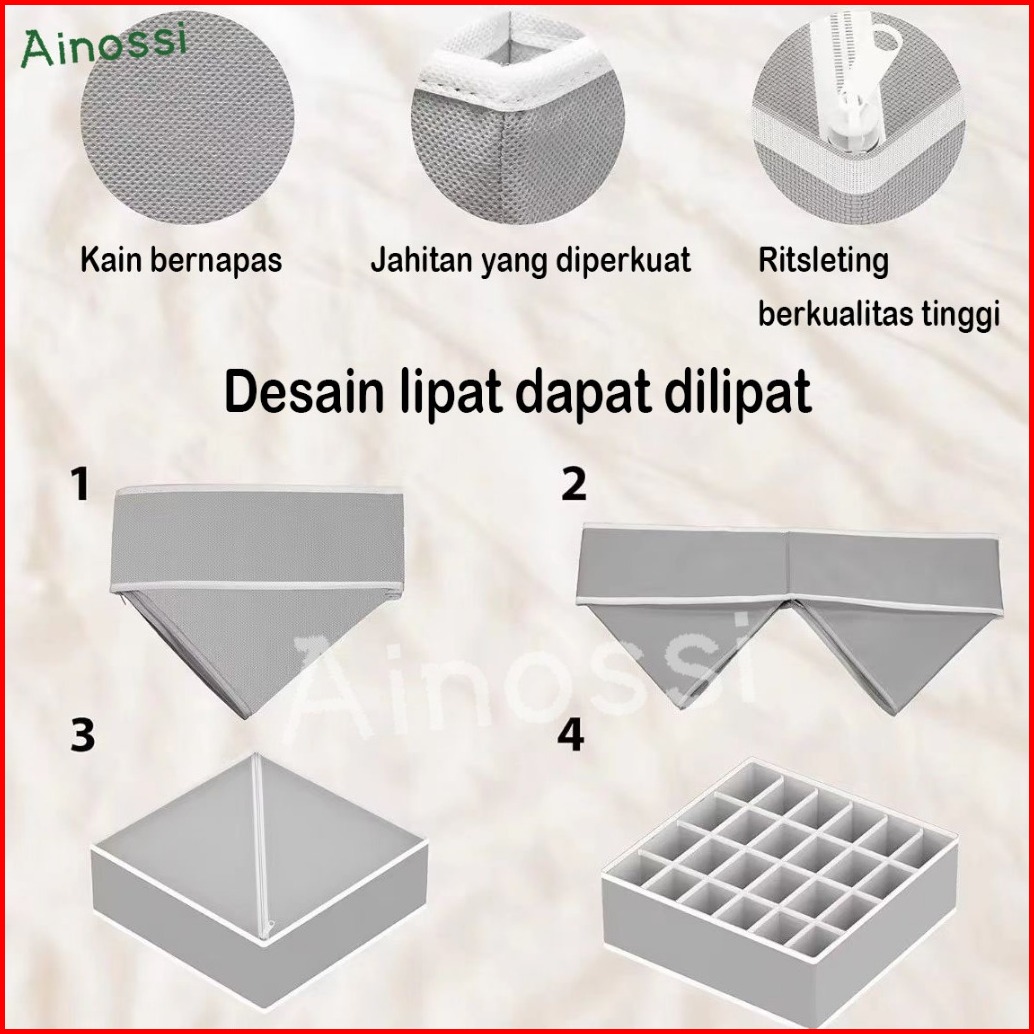 Ainossi

Kain bernapas

Jahitan yang diperkuat

Ritsleting berkualitas tinggi

Desain lipat dapat dilipat

1

2

Ainossi

3

4