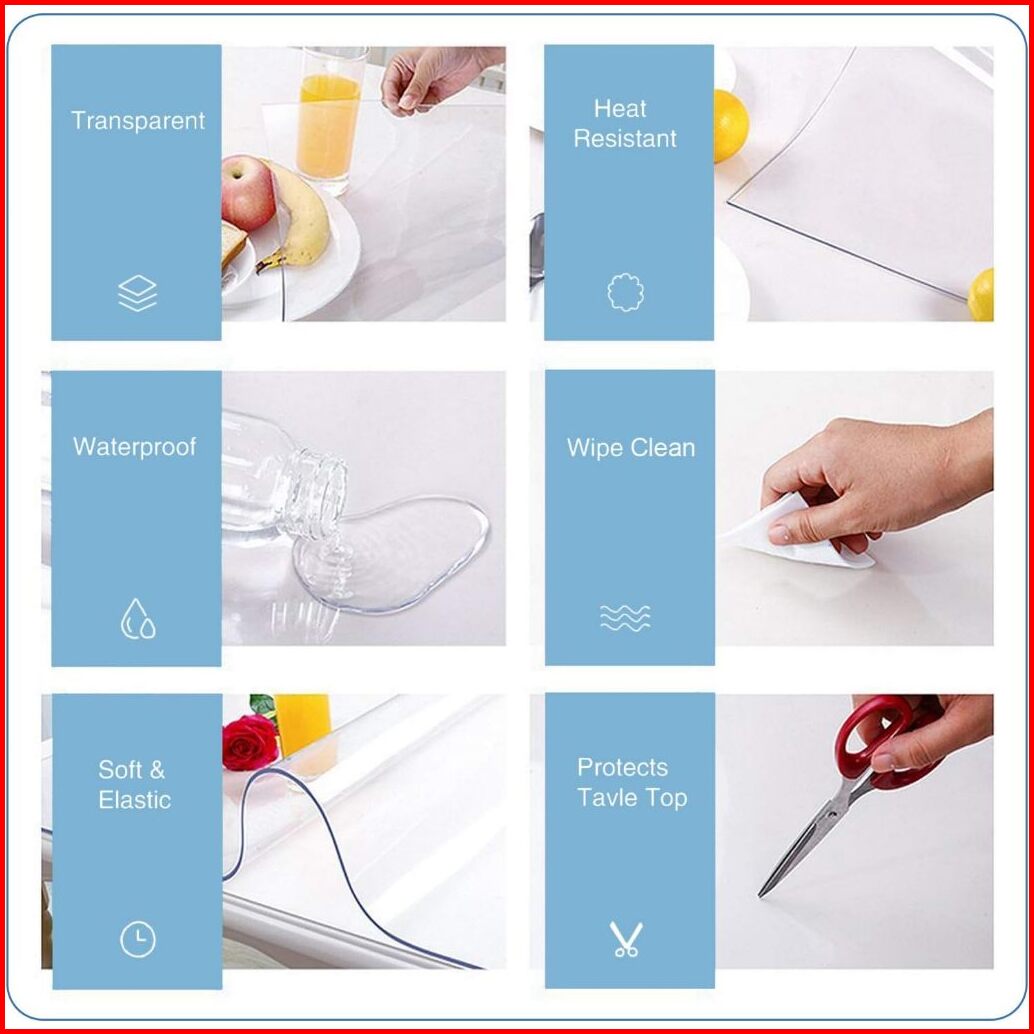 Transparent

Heat Resistant

Waterproof

Wipe Clean

Soft & Elastic

Protects Tavle Top