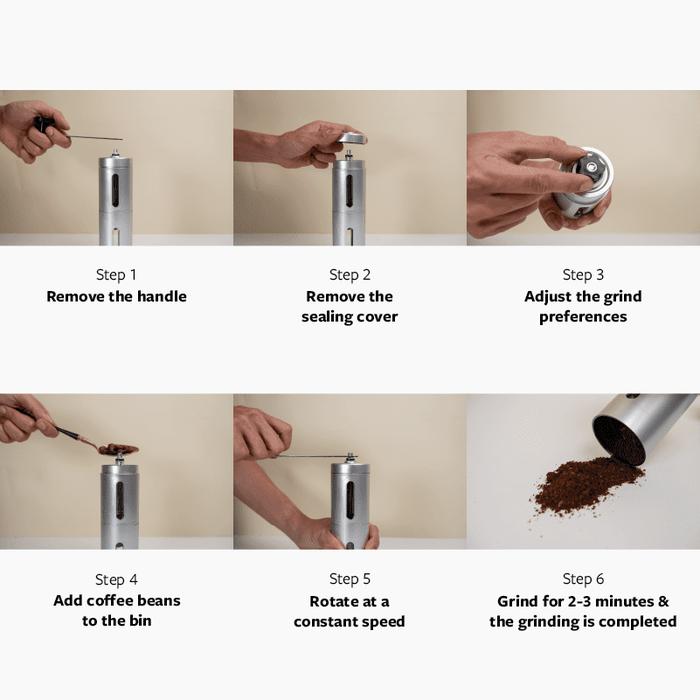 Step 1
Remove the handle

Step 2
Remove the sealing cover

Step 3
Adjust the grind preferences

Step 4
Add coffee beans to the bin

Step 5
Rotate at a constant speed

Step 6
Grind for 2-3 minutes & the grinding is completed