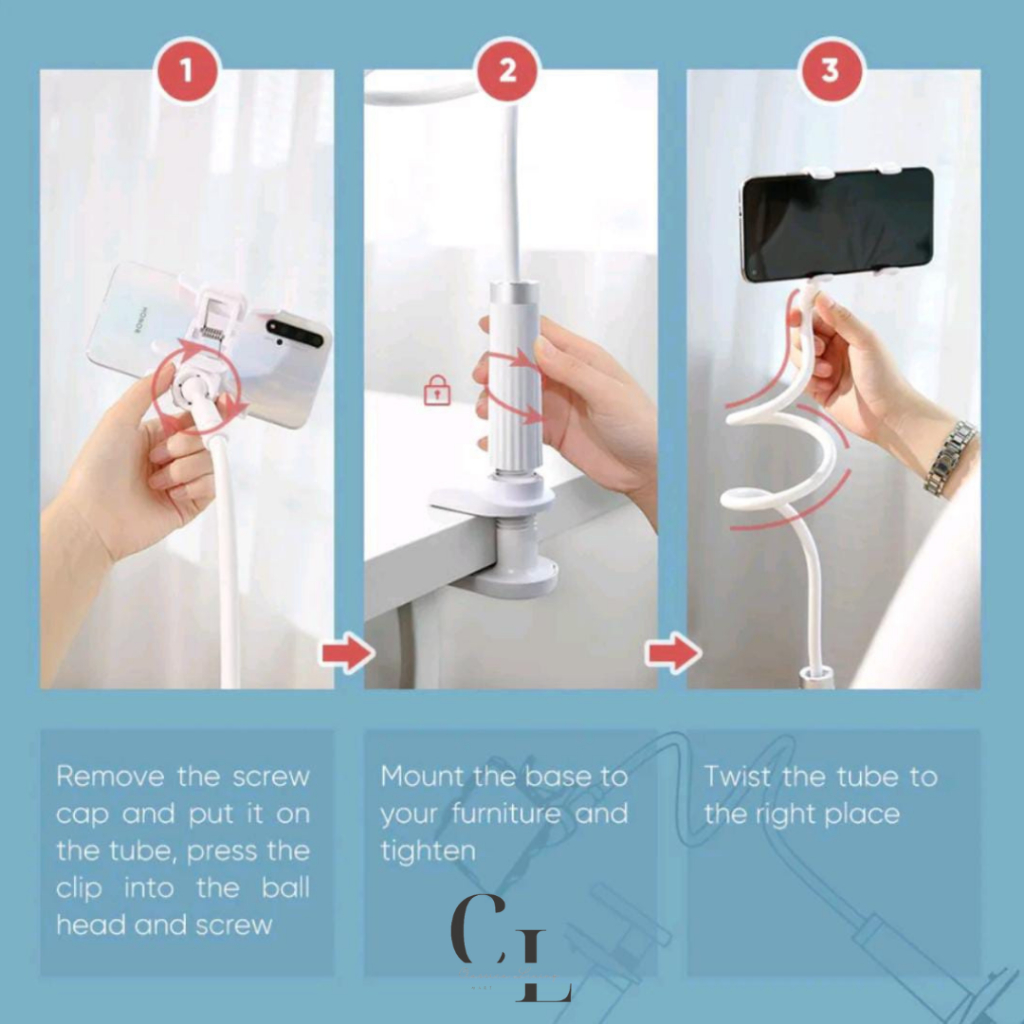 1

2

3

HONOR

Remove the screw cap and put it on the tube, press the clip into the ball head and screw

Mount the base to your furniture and tighten

Twist the tube to the right place

CL