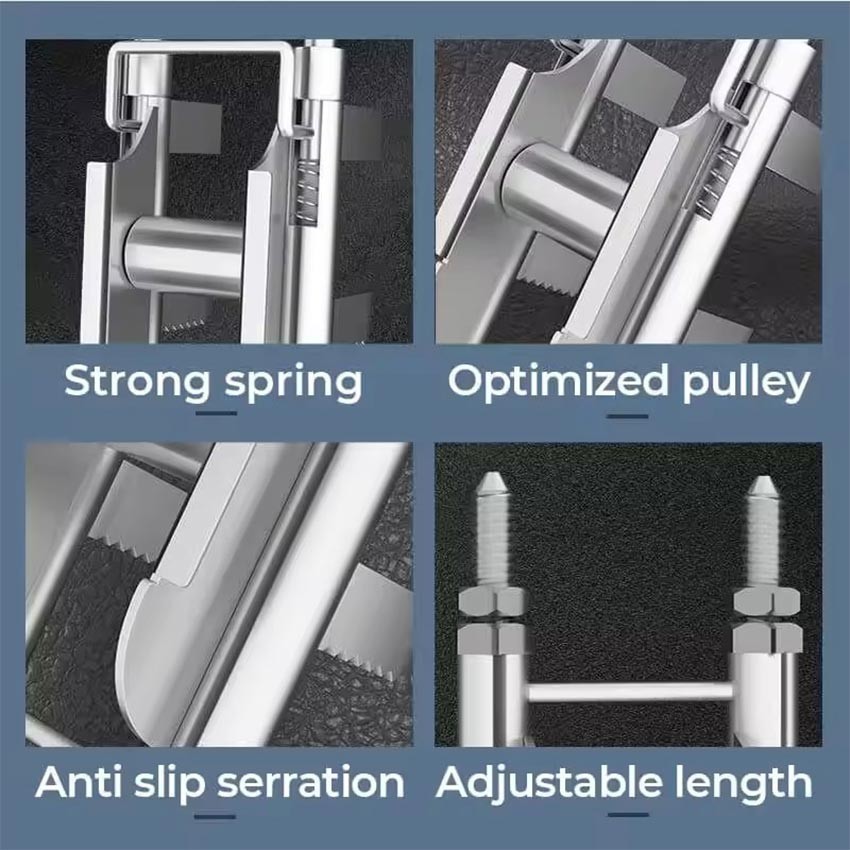 Strong spring

Optimized pulley

Anti slip serration

Adjustable length