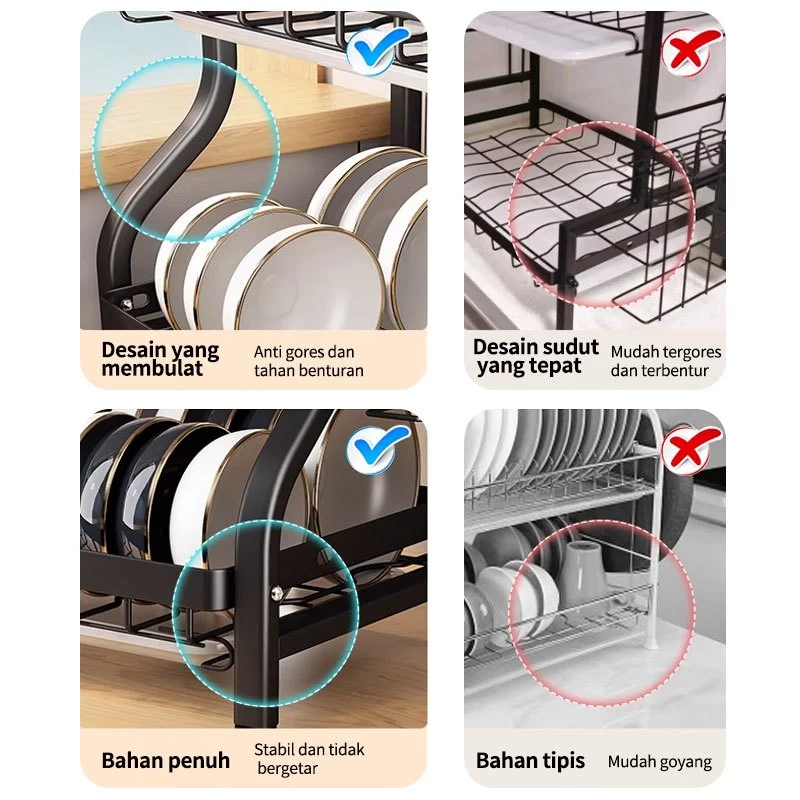 Desain yang membulat

Anti gores dan tahan benturan

Desain sudut yang tepat

Mudah tergores dan terbentur

Bahan penuh

Stabil dan tidak bergetar

Bahan tipis

Mudah goyang