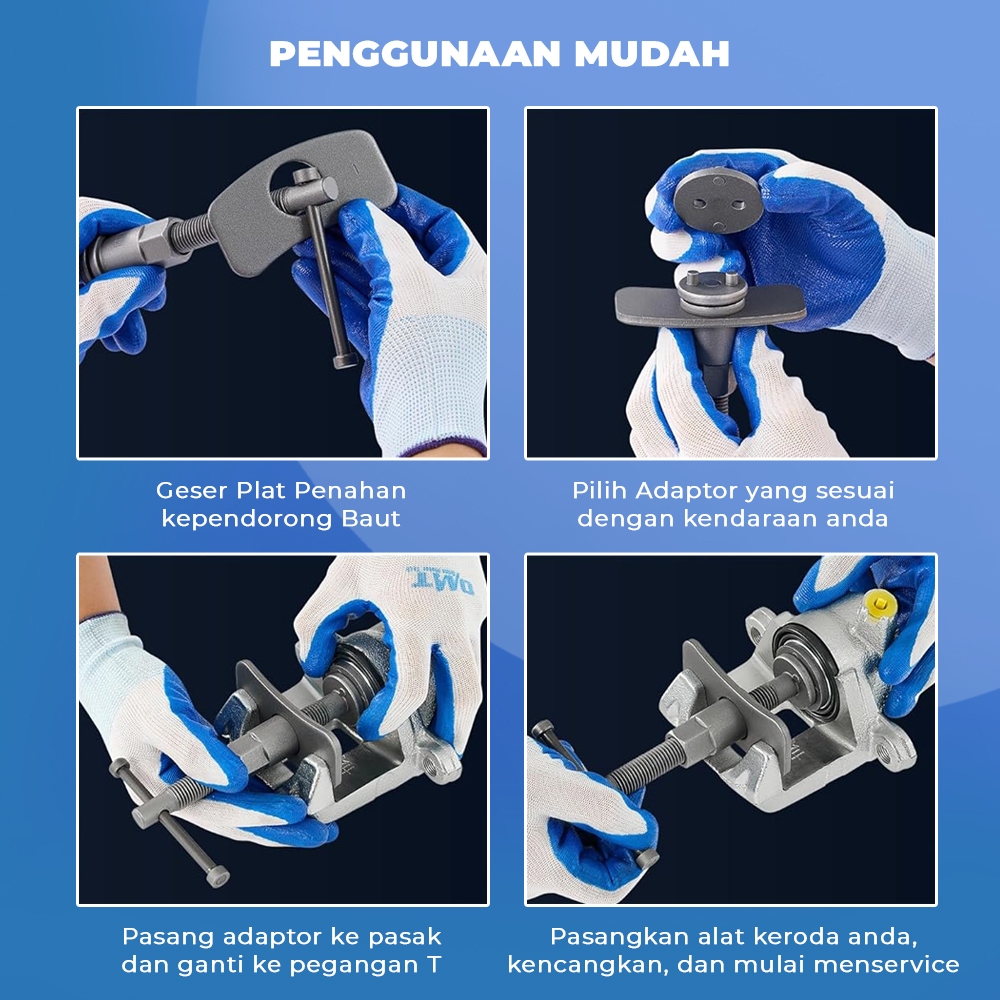 PENGGUNAAN MUDAH

Geser Plat Penahan kependorong Baut

Pilih Adaptor yang sesuai dengan kendaraan anda

DMT

Pasang adaptor ke pasak dan ganti ke pegangan T

Pasangkan alat keroda anda, kencangkan, dan mulai menservice