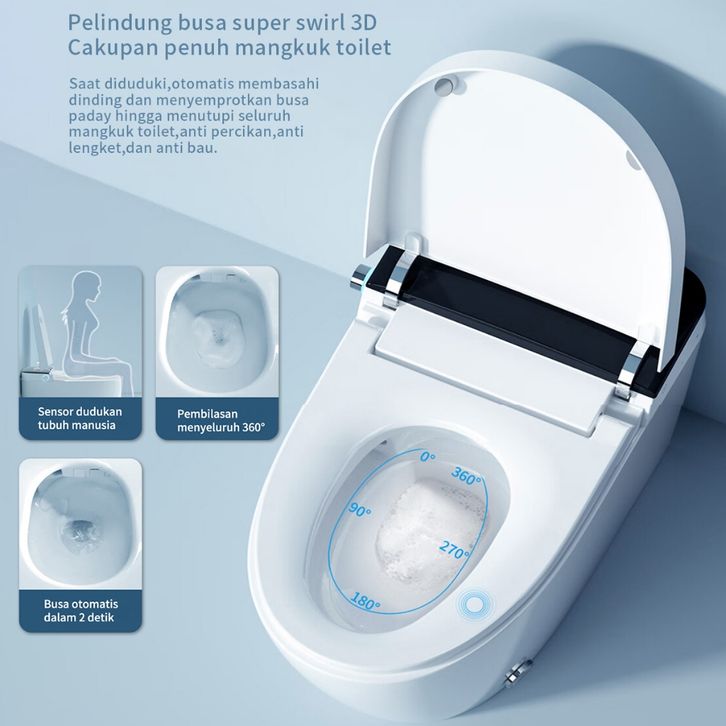 Pelindung busa super swirl 3D
Cakupan penuh mangkuk toilet

Saat diduduki,otomatis membasahi dinding dan menyemprotkan busa paday hingga menutupi seluruh mangkuk toilet,anti percikan,anti lengket,dan anti bau.

Sensor dudukan tubuh manusia

Pembilasan menyeluruh 360°

Busa otomatis dalam 2 detik

0°
360°
90°
270°
180°