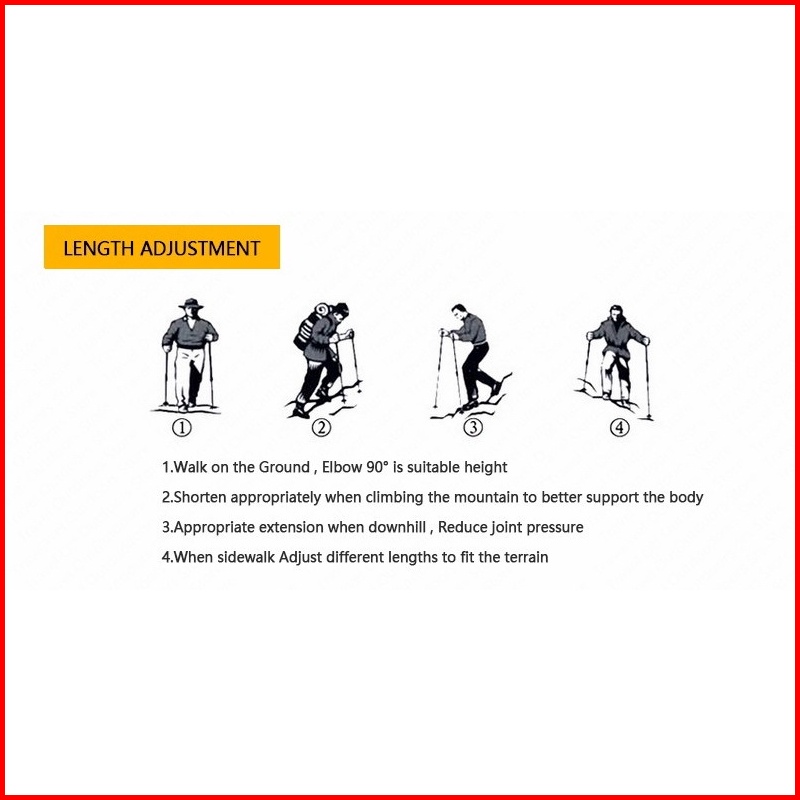 LENGTH ADJUSTMENT

①

②

③

④

1.Walk on the Ground , Elbow 90° is suitable height

2.Shorten appropriately when climbing the mountain to better support the body

3.Appropriate extension when downhill , Reduce joint pressure

4.When sidewalk Adjust different lengths to fit the terrain