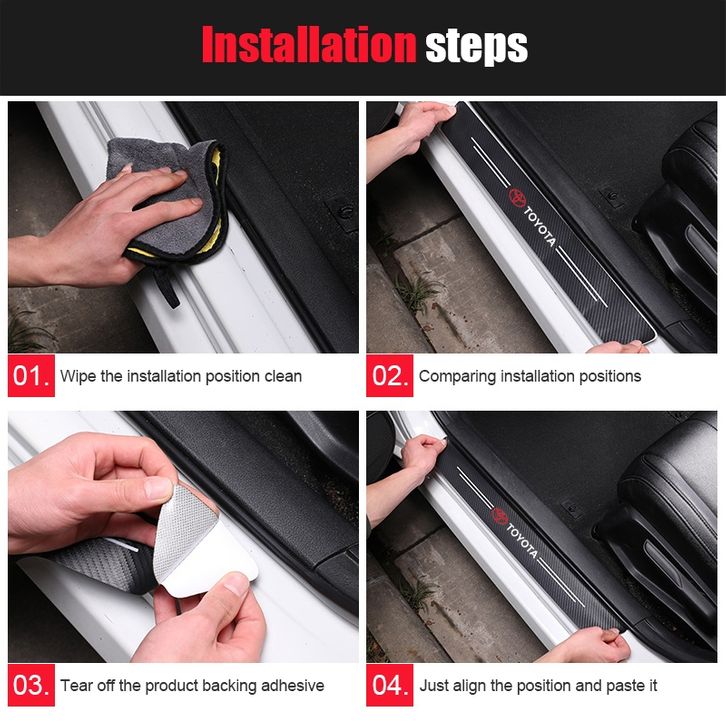 Installation steps

TOYOTA

01. Wipe the installation position clean

02. Comparing installation positions

TOYOTA

03. Tear off the product backing adhesive

04. Just align the position and paste it