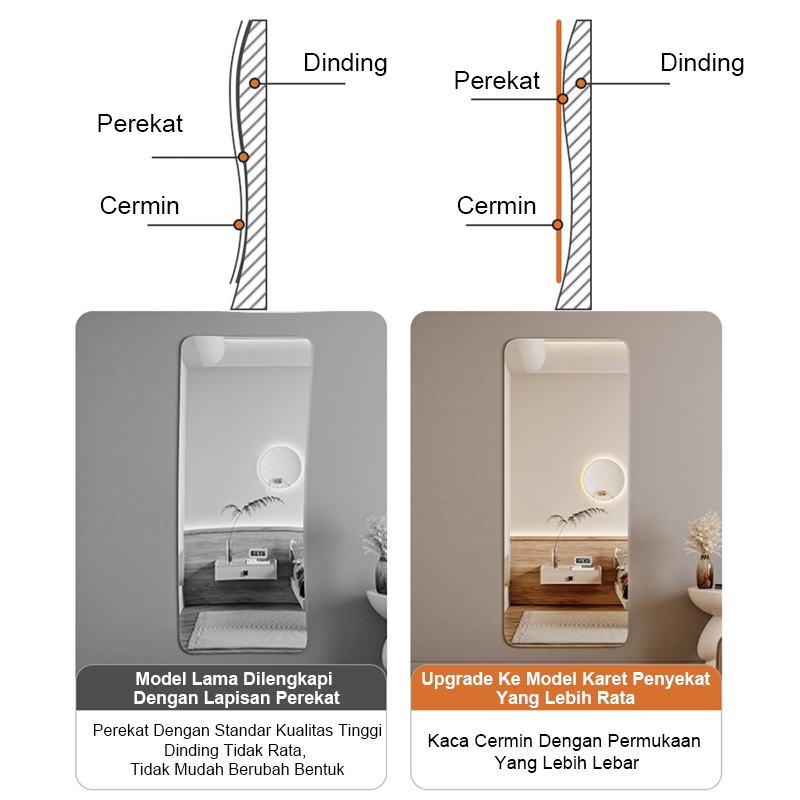 Dinding

Perekat

Cermin

Perekat

Dinding

Cermin

Model Lama Dilengkapi Dengan Lapisan Perekat

Perekat Dengan Standar Kualitas Tinggi
Dinding Tidak Rata,
Tidak Mudah Berubah Bentuk

Upgrade Ke Model Karet Penyekat Yang Lebih Rata

Kaca Cermin Dengan Permukaan Yang Lebih Lebar