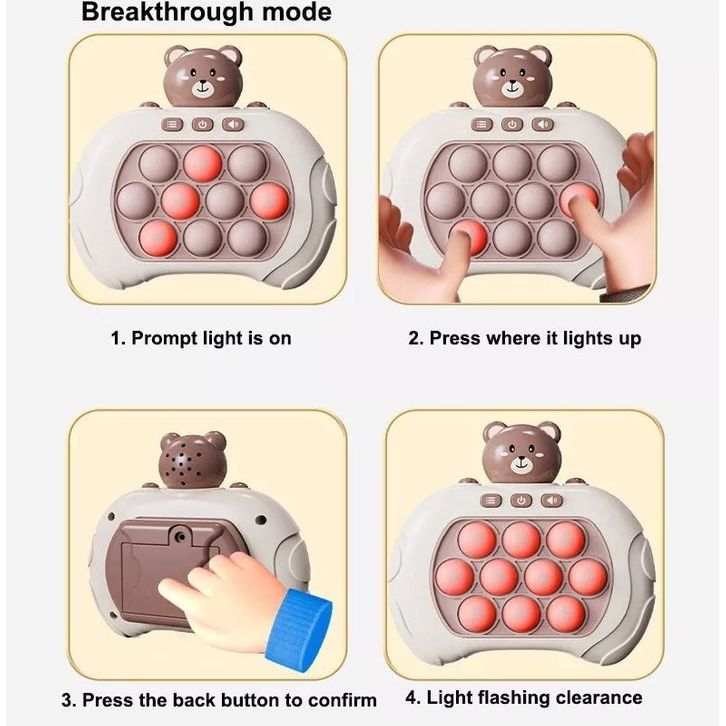 Breakthrough mode

1. Prompt light is on

2. Press where it lights up

3. Press the back button to confirm

4. Light flashing clearance