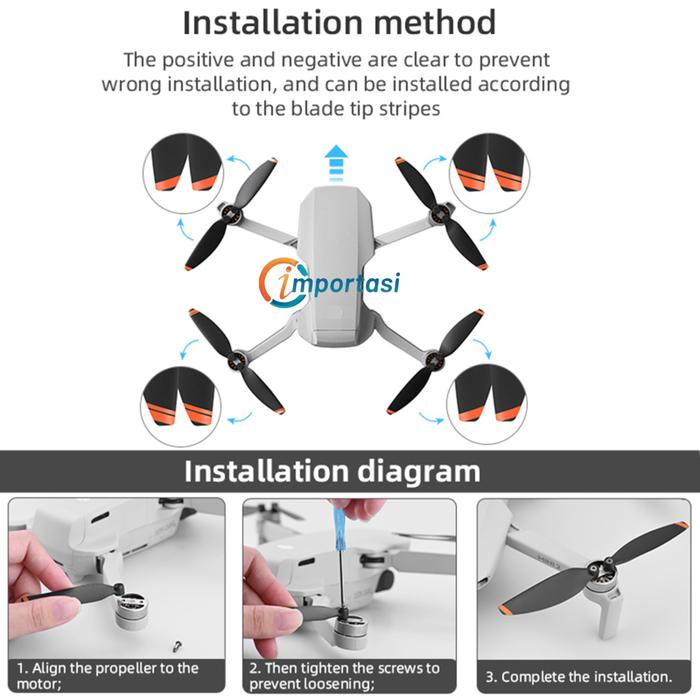 Installation method

The positive and negative are clear to prevent wrong installation, and can be installed according to the blade tip stripes

importasi

Installation diagram

1. Align the propeller to the motor;

2. Then tighten the screws to prevent loosening;

3. Complete the installation.