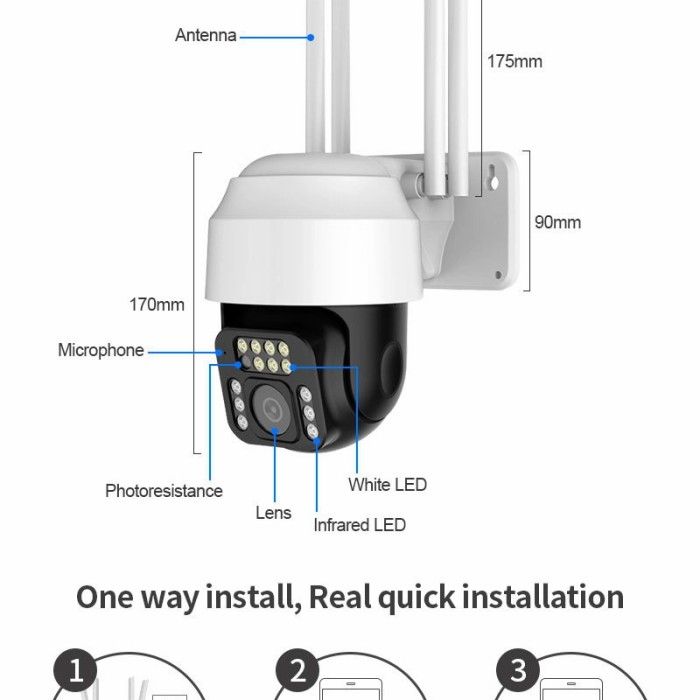 Antenna

175mm

90mm

170mm

Microphone

Photoresistance

Lens

Infrared LED

White LED

One way install, Real quick installation

1

2

3