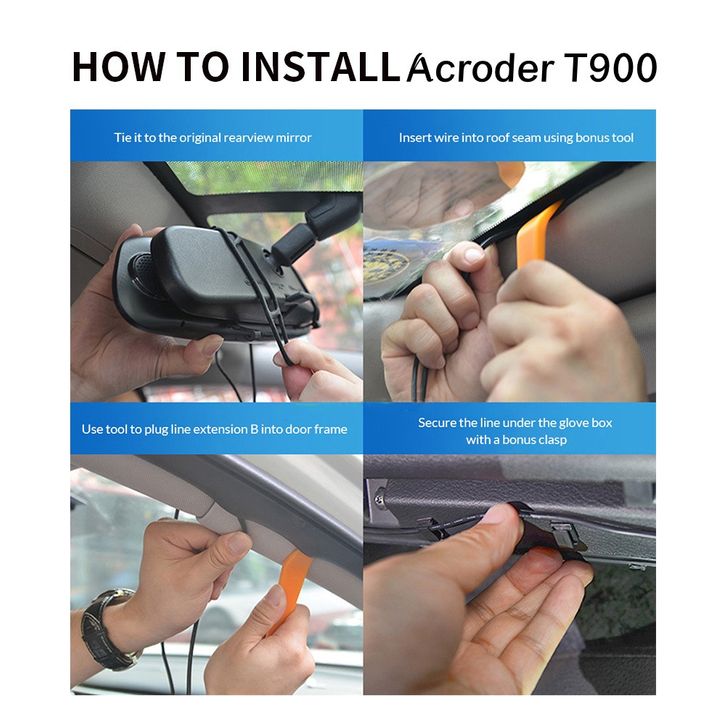 HOW TO INSTALL Acroder T900

Tie it to the original rearview mirror

Insert wire into roof seam using bonus tool

Use tool to plug line extension B into door frame

Secure the line under the glove box with a bonus clasp