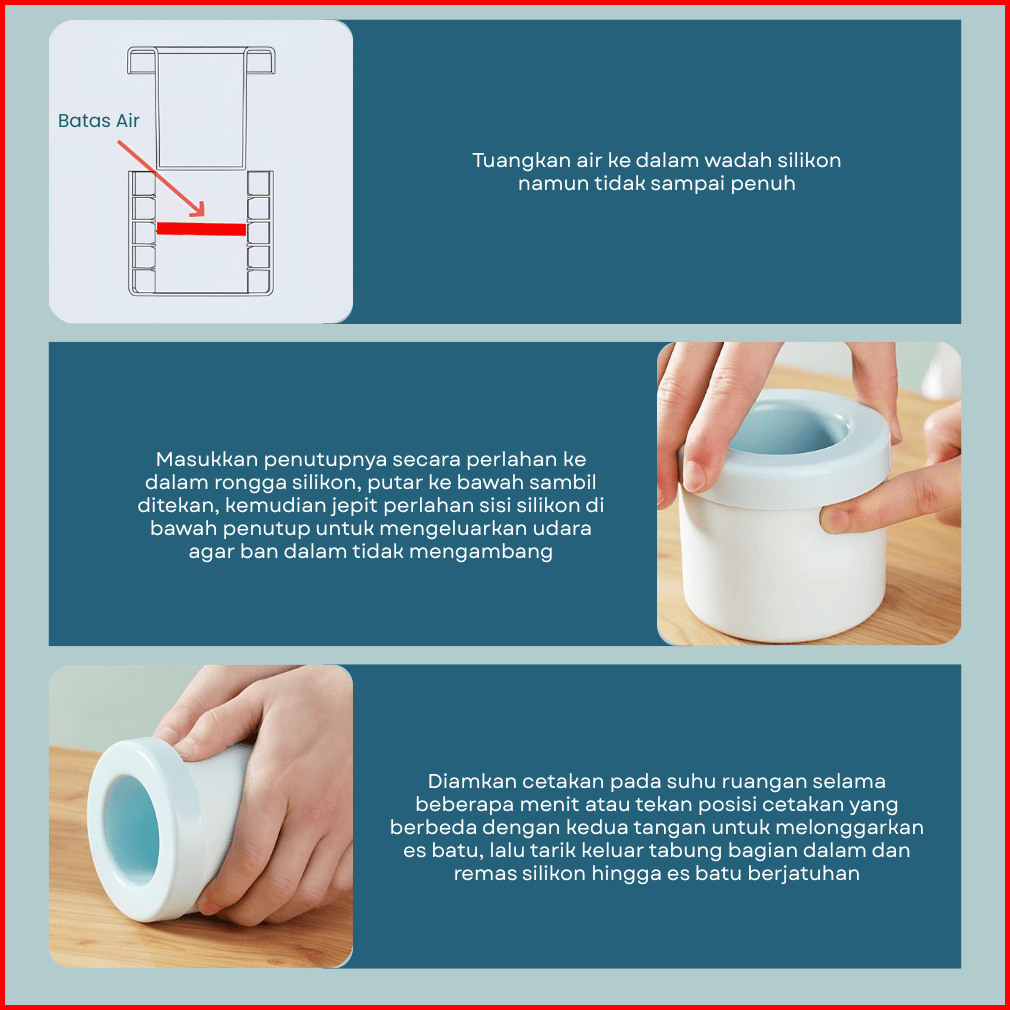 Batas Air

Tuangkan air ke dalam wadah silikon namun tidak sampai penuh

Masukkan penutupnya secara perlahan ke dalam rongga silikon, putar ke bawah sambil ditekan, kemudian jepit perlahan sisi silikon di bawah penutup untuk mengeluarkan udara agar ban dalam tidak mengambang

Diamkan cetakan pada suhu ruangan selama beberapa menit atau tekan posisi cetakan yang berbeda dengan kedua tangan untuk melonggarkan es batu, lalu tarik keluar tabung bagian dalam dan remas silikon hingga es batu berjatuhan