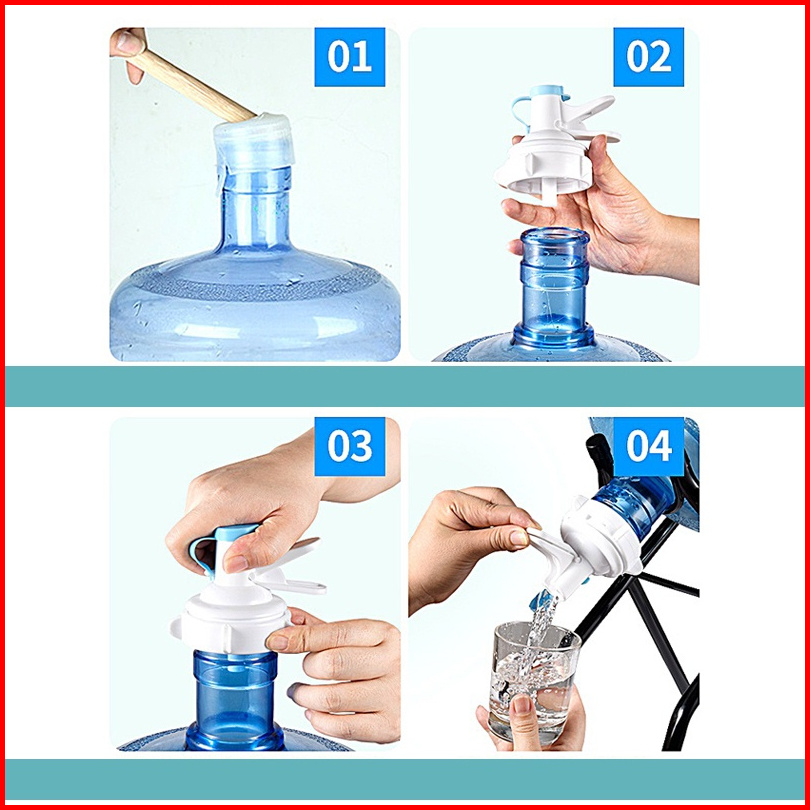 01

02

03

04