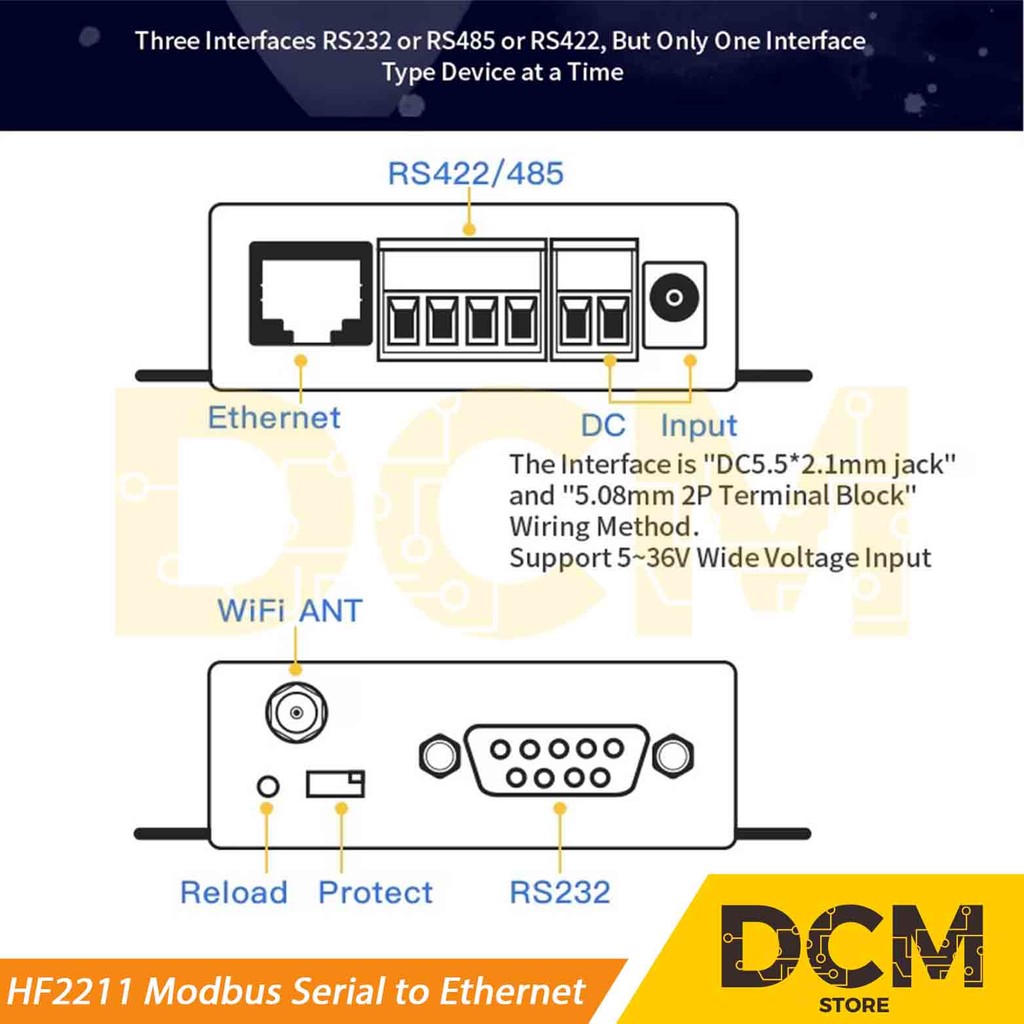 Three Interfaces RS232 or RS485 or RS422, But Only One Interface Type Device at a Time

RS422/485

Ethernet

DC Input

The Interface is "DC5.5*2.1mm jack" and "5.08mm 2P Terminal Block" Wiring Method.
Support 5~36V Wide Voltage Input

DCM

WiFi ANT

Reload Protect RS232

HF2211 Modbus Serial to Ethernet

DCM
STORE