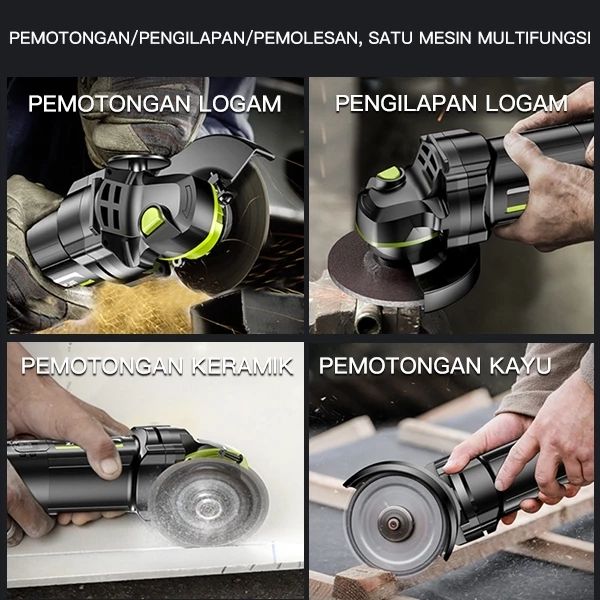 PEMOTONGAN/PENGILAPAN/PEMOLESAN, SATU MESIN MULTIFUNGSI

PEMOTONGAN LOGAM

PENGILAPAN LOGAM

PEMOTONGAN KERAMIK

PEMOTONGAN KAYU