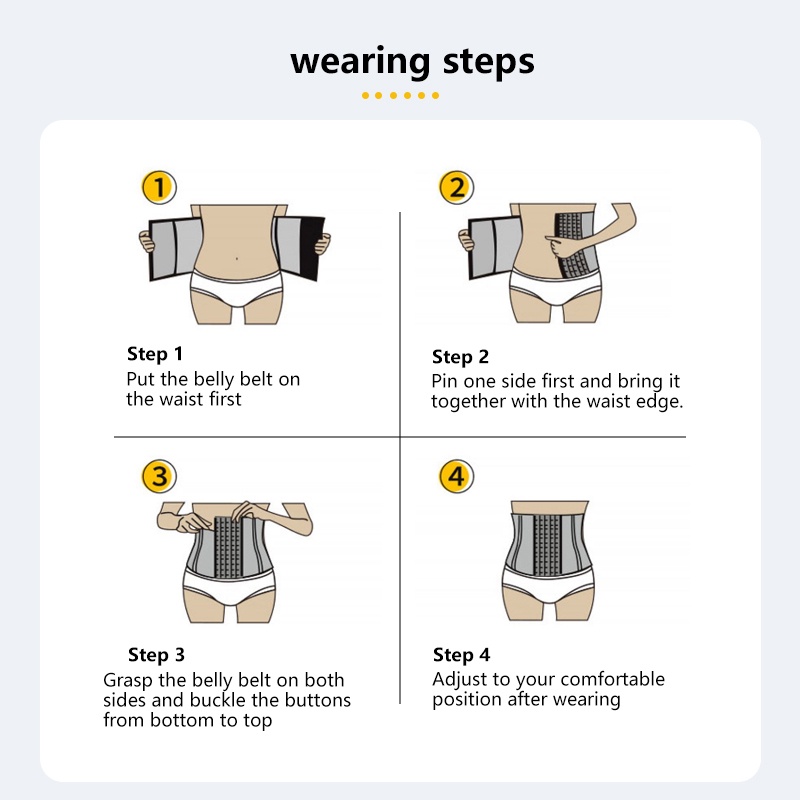 wearing steps

1

Step 1
Put the belly belt on the waist first

2

Step 2
Pin one side first and bring it together with the waist edge.

3

Step 3
Grasp the belly belt on both sides and buckle the buttons from bottom to top

4

Step 4
Adjust to your comfortable position after wearing