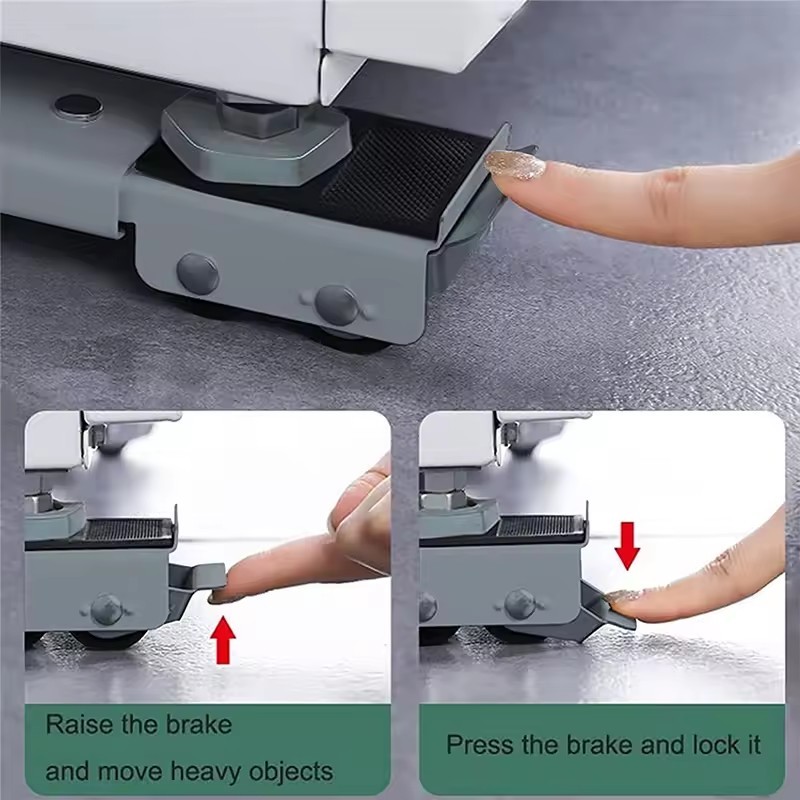 Raise the brake
and move heavy objects

Press the brake and lock it