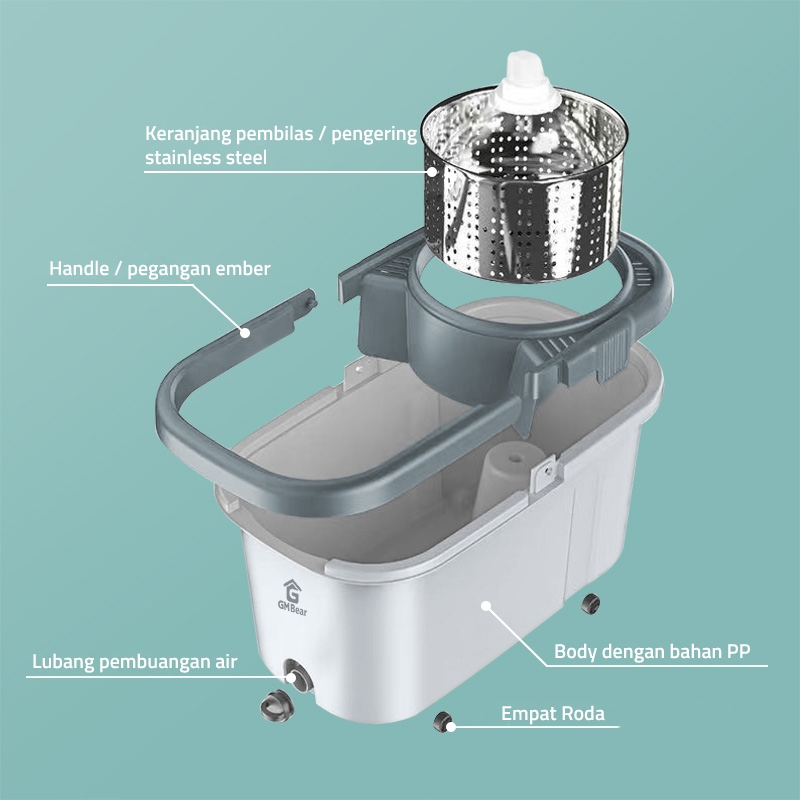 Keranjang pembilas / pengering stainless steel

Handle / pegangan ember

G
GM Bear

Lubang pembuangan air

Body dengan bahan PP

Empat Roda