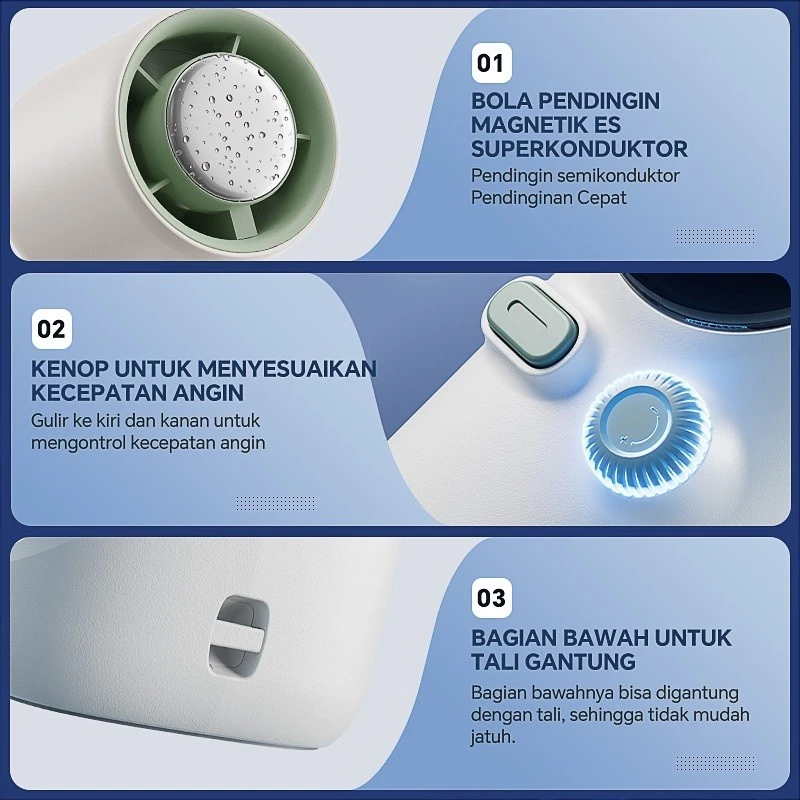 01

BOLA PENDINGIN MAGNETIK ES SUPERKONDUKTOR

Pendingin semikonduktor
Pendinginan Cepat

02

KENOP UNTUK MENYESUAIKAN KECEPATAN ANGIN

Gulir ke kiri dan kanan untuk mengontrol kecepatan angin

03

BAGIAN BAWAH UNTUK TALI GANTUNG

Bagian bawahnya bisa digantung dengan tali, sehingga tidak mudah jatuh.