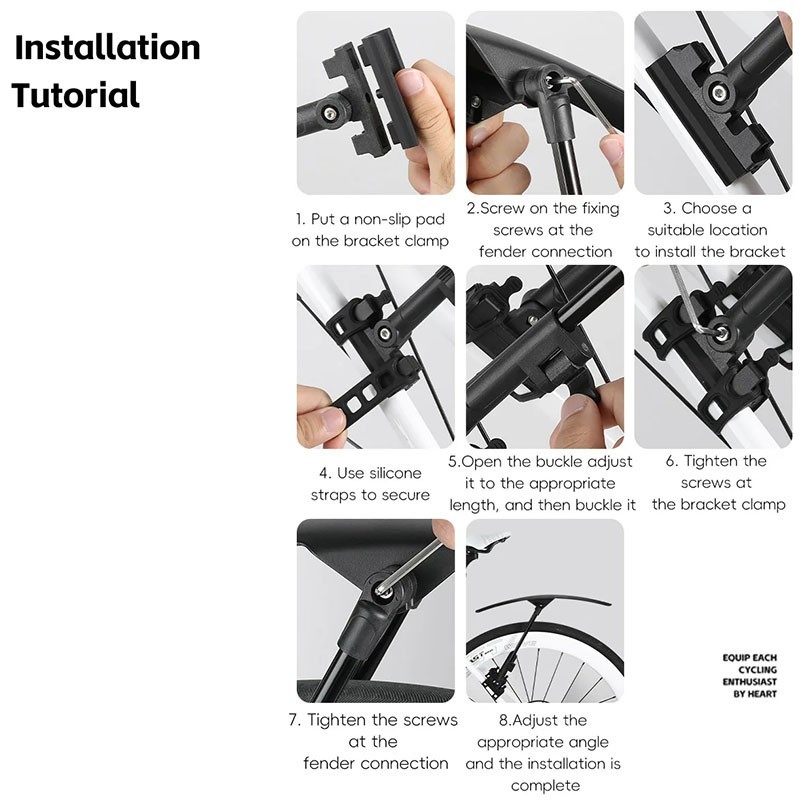 Installation Tutorial

1. Put a non-slip pad on the bracket clamp

2.Screw on the fixing screws at the fender connection

3. Choose a suitable location to install the bracket

4. Use silicone straps to secure

5.Open the buckle adjust it to the appropriate length, and then buckle it

6. Tighten the screws at the bracket clamp

7. Tighten the screws at the fender connection

8.Adjust the appropriate angle and the installation is complete

EQUIP EACH CYCLING ENTHUSIAST BY HEART