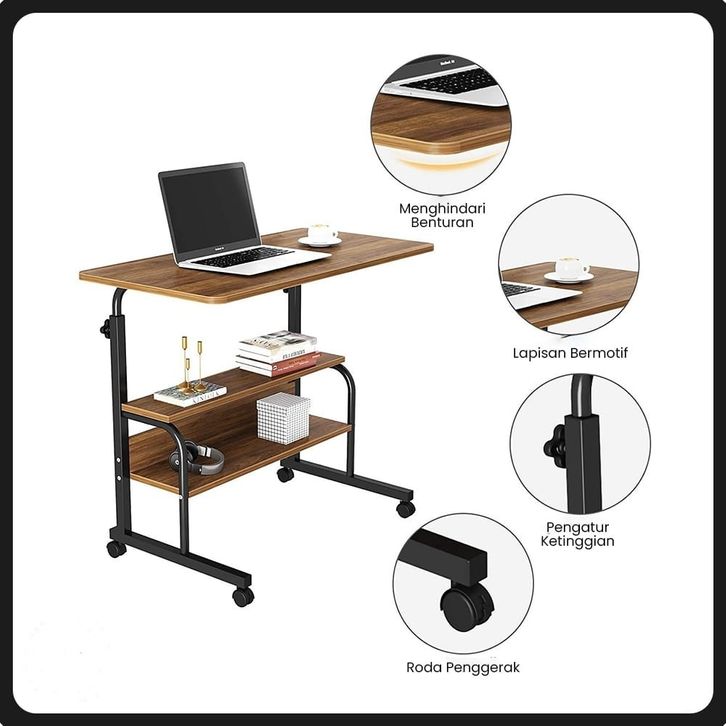 Menghindari Benturan

Lapisan Bermotif

Pengatur Ketinggian

Roda Penggerak