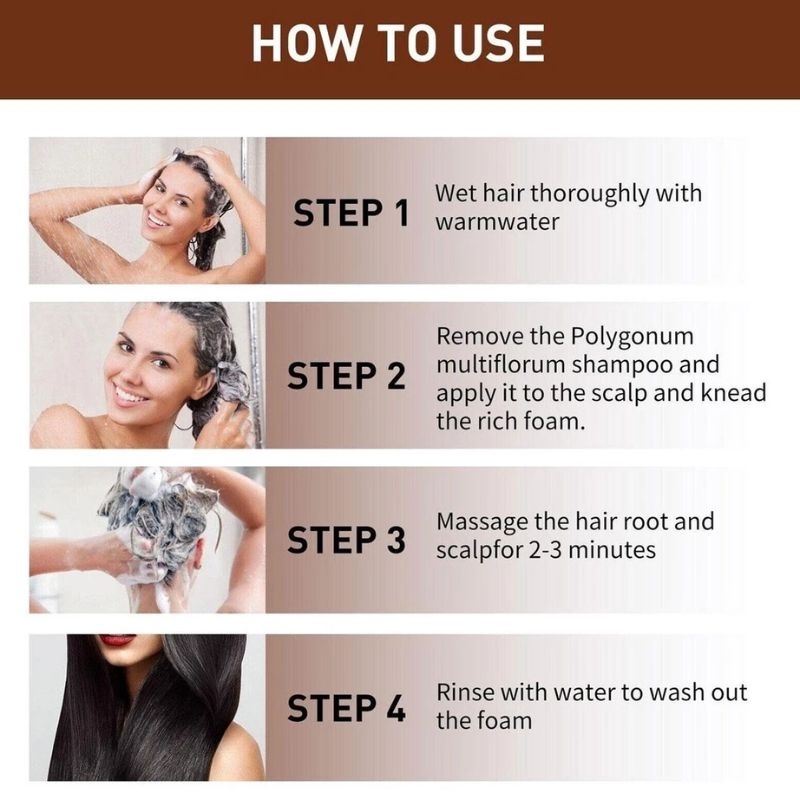 HOW TO USE

STEP 1 Wet hair thoroughly with warmwater

STEP 2 Remove the Polygonum multiflorum shampoo and apply it to the scalp and knead the rich foam.

STEP 3 Massage the hair root and scalpfor 2-3 minutes

STEP 4 Rinse with water to wash out the foam