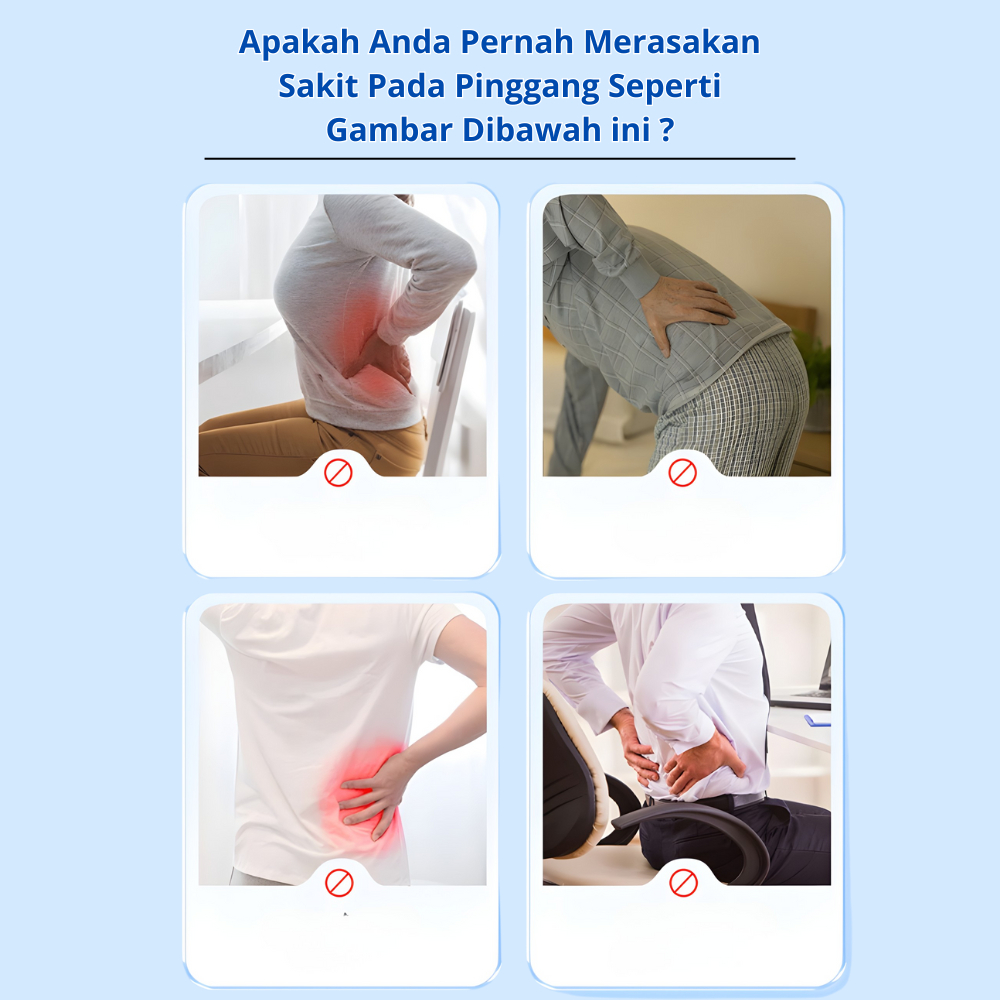 Apakah Anda Pernah Merasakan Sakit Pada Pinggang Seperti Gambar Dibawah ini ?