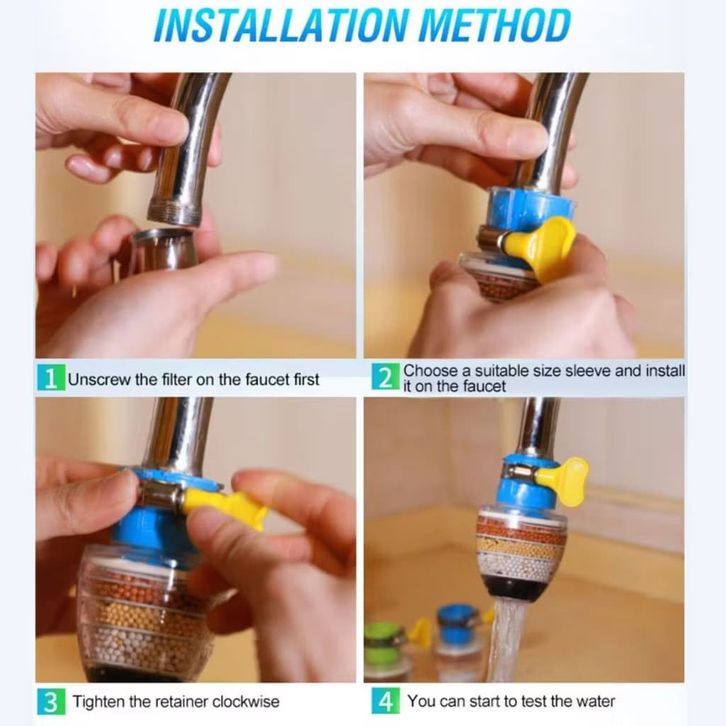 INSTALLATION METHOD

1 Unscrew the filter on the faucet first

2 Choose a suitable size sleeve and install it on the faucet

3 Tighten the retainer clockwise

4 You can start to test the water