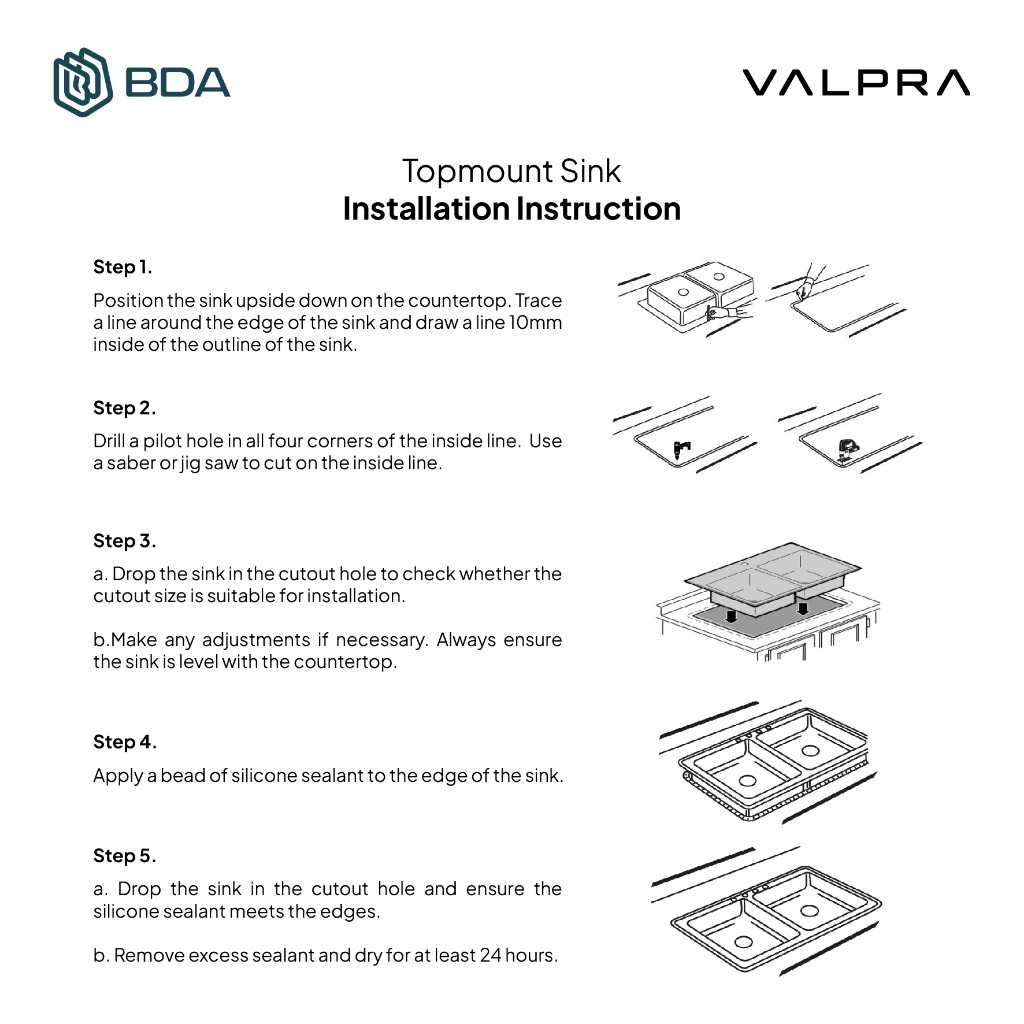 BDA

VALPRA

Topmount Sink
Installation Instruction

Step 1.

Position the sink upside down on the countertop. Trace a line around the edge of the sink and draw a line 10mm inside of the outline of the sink.

Step 2.

Drill a pilot hole in all four corners of the inside line. Use a saber or jig saw to cut on the inside line.

Step 3.

a. Drop the sink in the cutout hole to check whether the cutout size is suitable for installation.

b.Make any adjustments if necessary. Always ensure the sink is level with the countertop.

Step 4.

Apply a bead of silicone sealant to the edge of the sink.

Step 5.

a. Drop the sink in the cutout hole and ensure the silicone sealant meets the edges.

b. Remove excess sealant and dry for at least 24 hours.