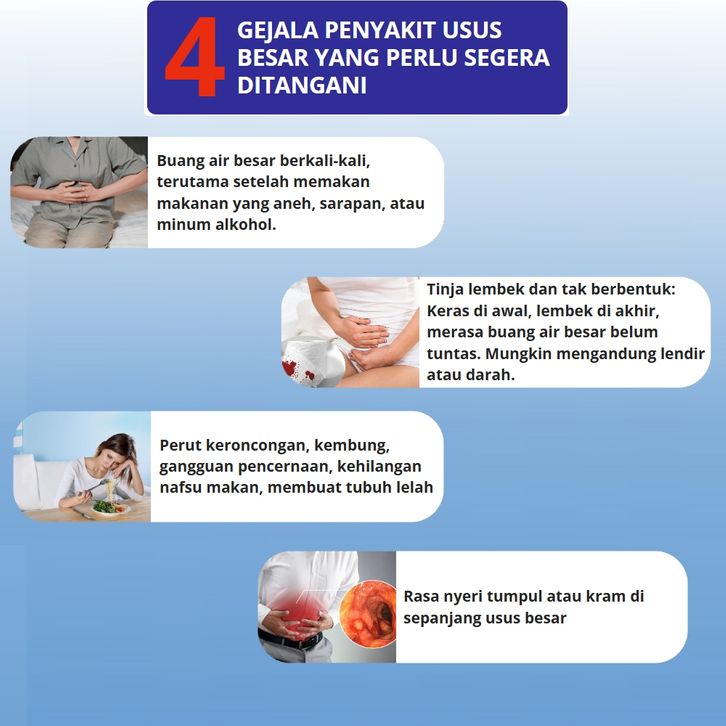 4 GEJALA PENYAKIT USUS BESAR YANG PERLU SEGERA DITANGANI

Buang air besar berkali-kali, terutama setelah memakan makanan yang aneh, sarapan, atau minum alkohol.

Tinja lembek dan tak berbentuk: Keras di awal, lembek di akhir, merasa buang air besar belum tuntas. Mungkin mengandung lendir atau darah.

Perut keroncongan, kembung, gangguan pencernaan, kehilangan nafsu makan, membuat tubuh lelah

Rasa nyeri tumpul atau kram di sepanjang usus besar