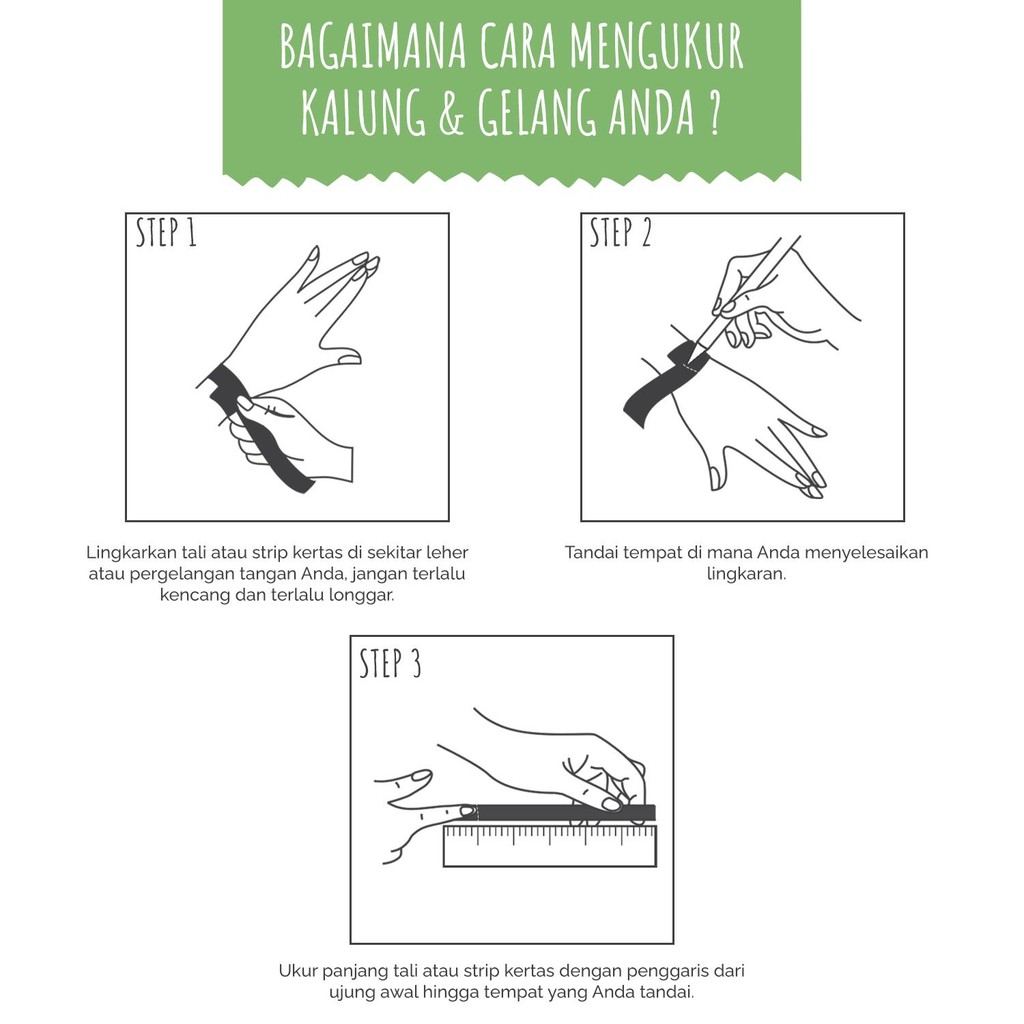 BAGAIMANA CARA MENGUKUR KALUNG & GELANG ANDA ?

STEP 1

Lingkarkan tali atau strip kertas di sekitar leher atau pergelangan tangan Anda, jangan terlalu kencang dan terlalu longgar.

STEP 2

Tandai tempat di mana Anda menyelesaikan lingkaran.

STEP 3

Ukur panjang tali atau strip kertas dengan penggaris dari ujung awal hingga tempat yang Anda tandai.