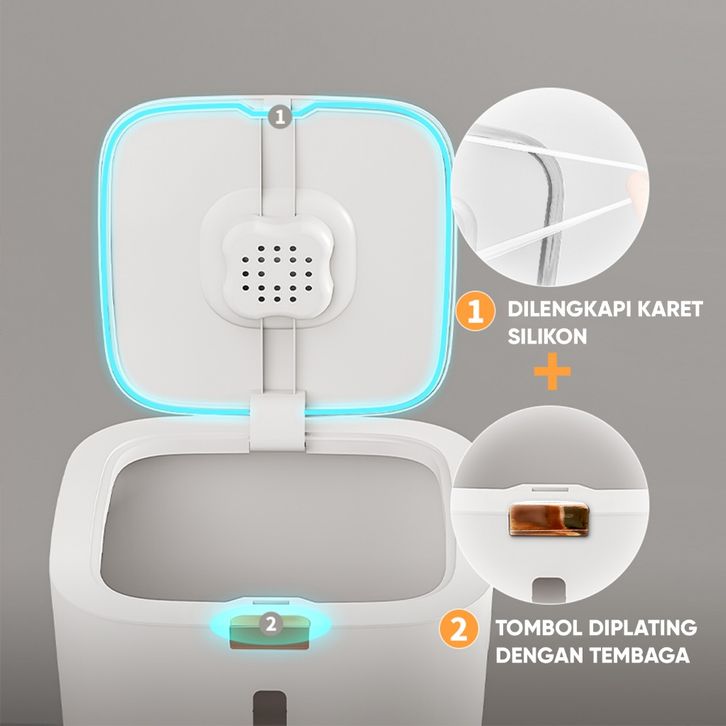 1

1 DILENGKAPI KARET SILIKON

+

2

2 TOMBOL DIPLATING DENGAN TEMBAGA